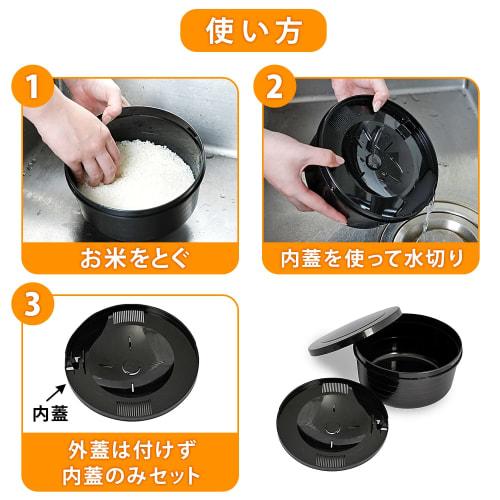 使い方

1

お米をとぐ

2

内蓋を使って水切り

3

内蓋

外蓋は付けず
内蓋のみセット