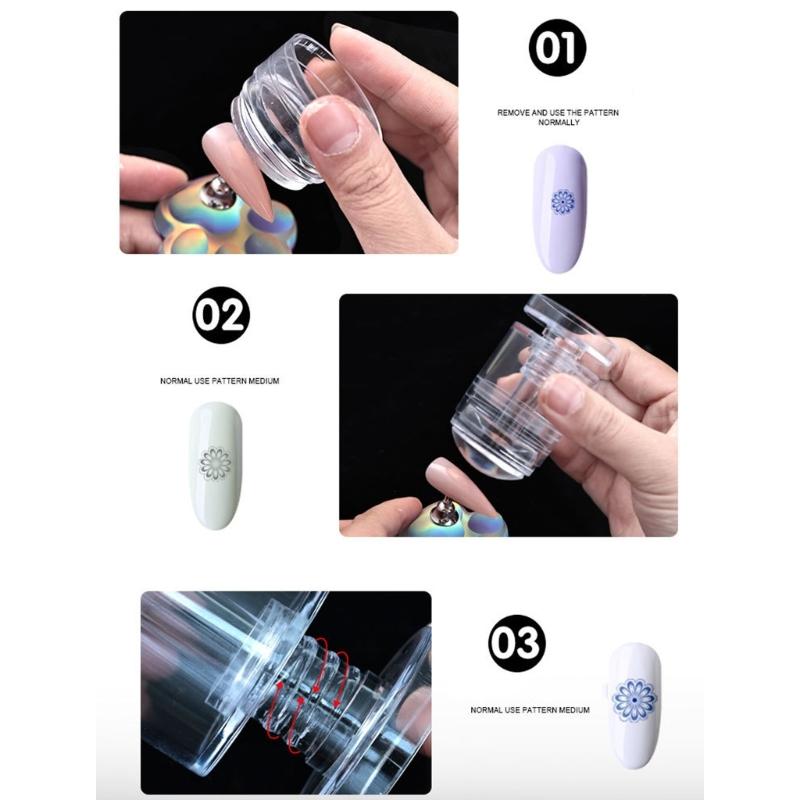 01

REMOVE AND USE THE PATTERN NORMALLY

02

NORMAL USE PATTERN MEDIUM

03

NORMAL USE PATTERN MEDIUM