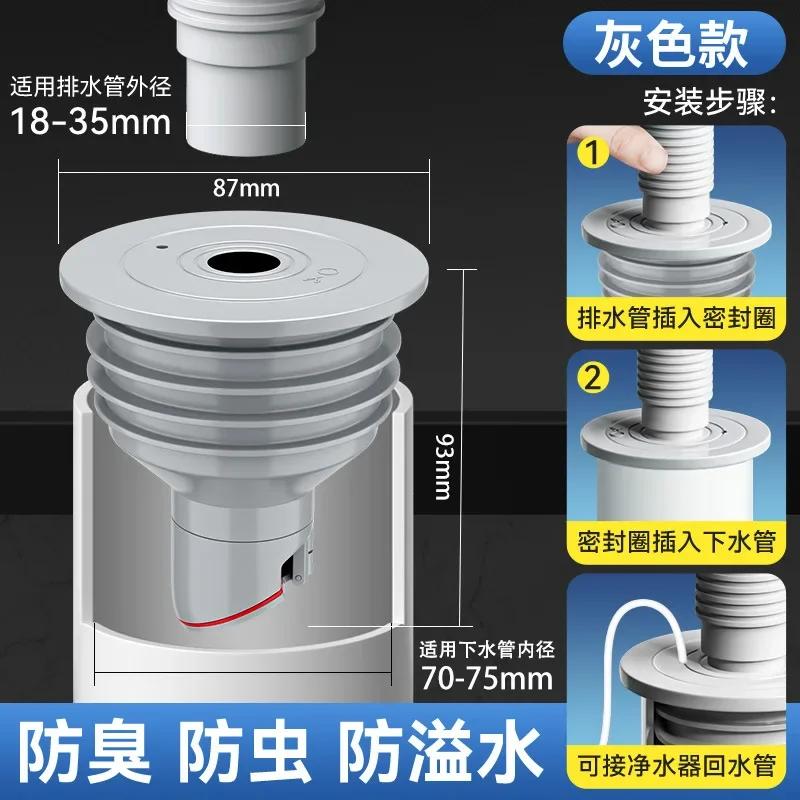 适用排水管外径
18-35mm

87mm

93mm

适用下水管内径
70-75mm

灰色款
安装步骤:

1
排水管插入密封圈

2
密封圈插入下水管

可接净水器回水管

防臭 防虫 防溢水