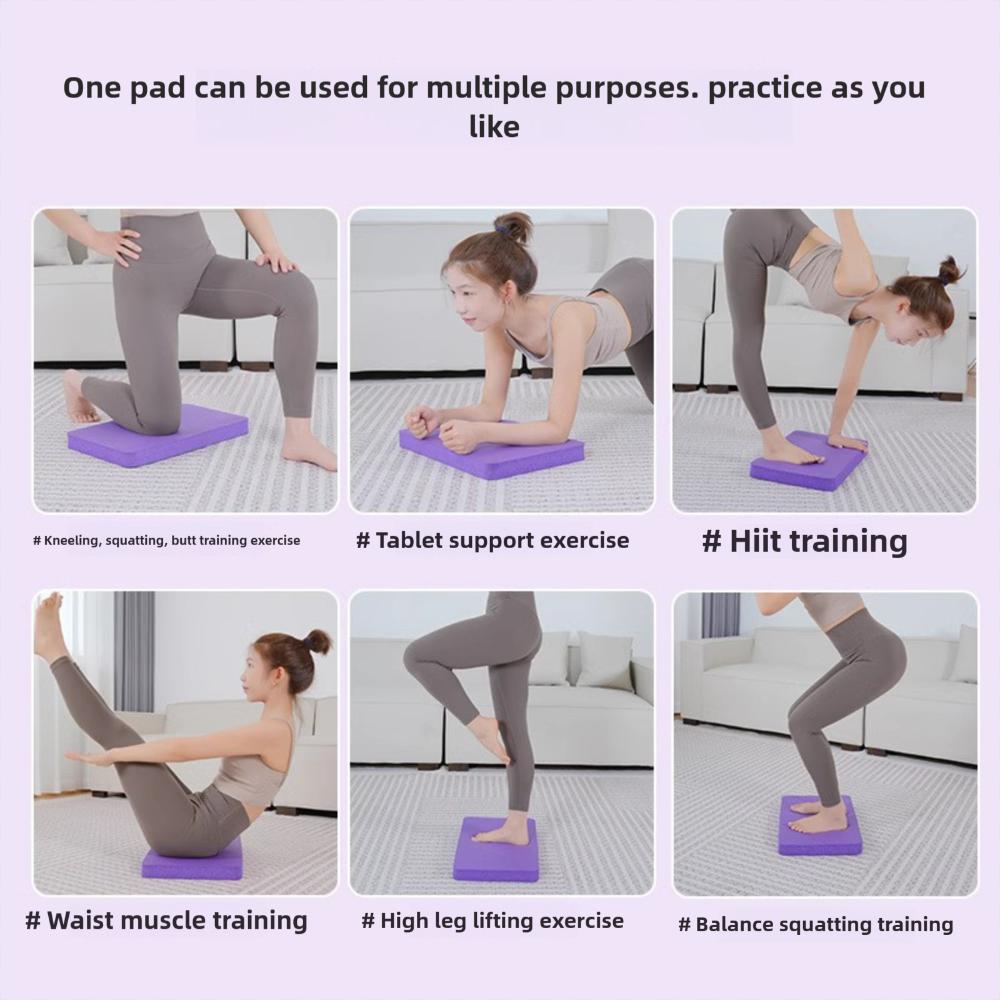 One pad can be used for multiple purposes. practice as you like

# Kneeling, squatting, butt training exercise

# Tablet support exercise

# Hiit training

# Waist muscle training

# High leg lifting exercise

# Balance squatting training