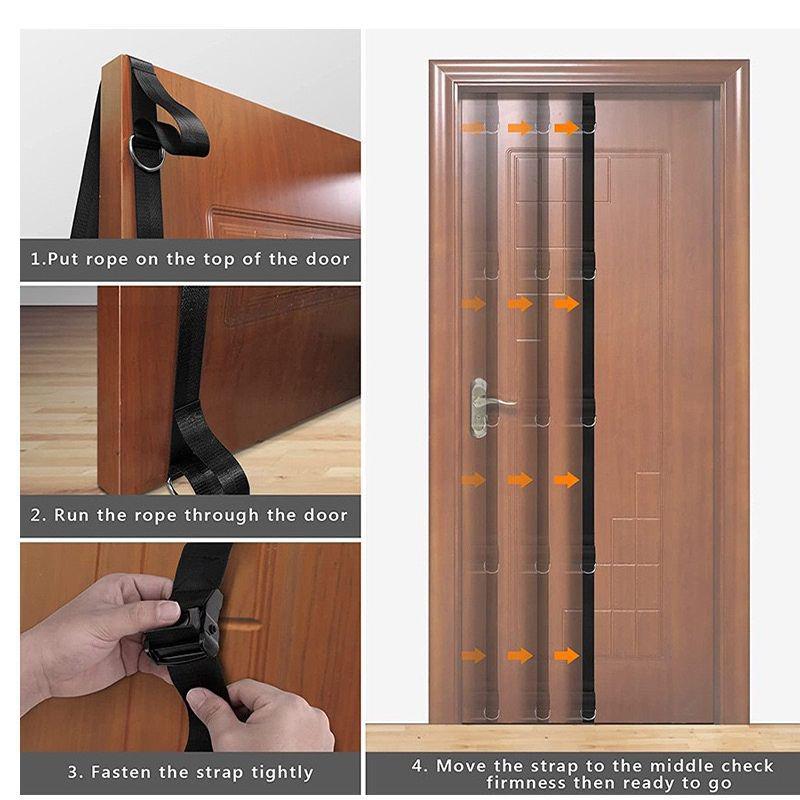 1.Put rope on the top of the door

2. Run the rope through the door

3. Fasten the strap tightly

4. Move the strap to the middle check firmness then ready to go