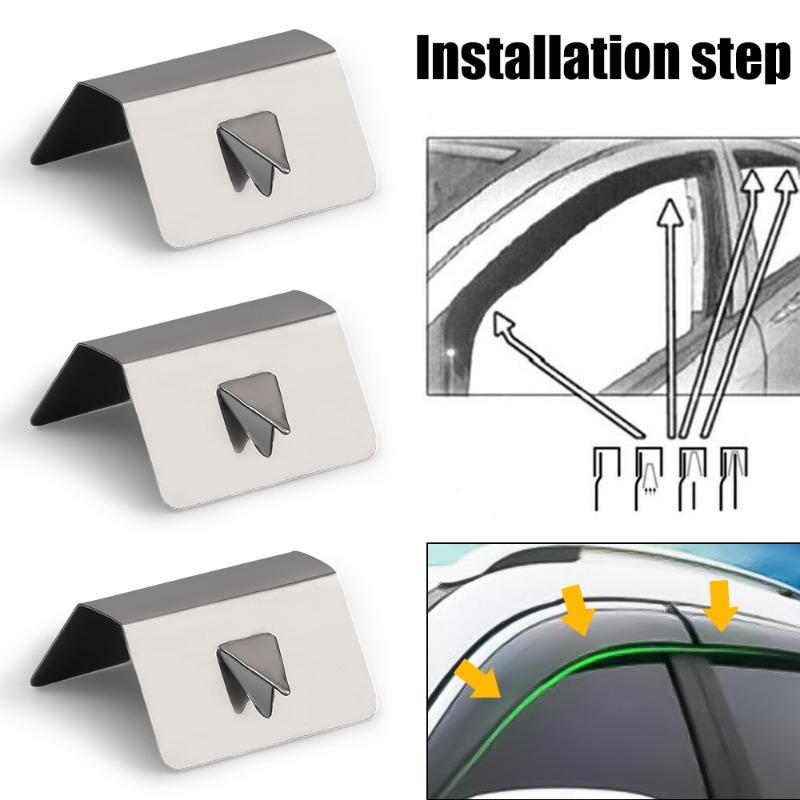 Installation step