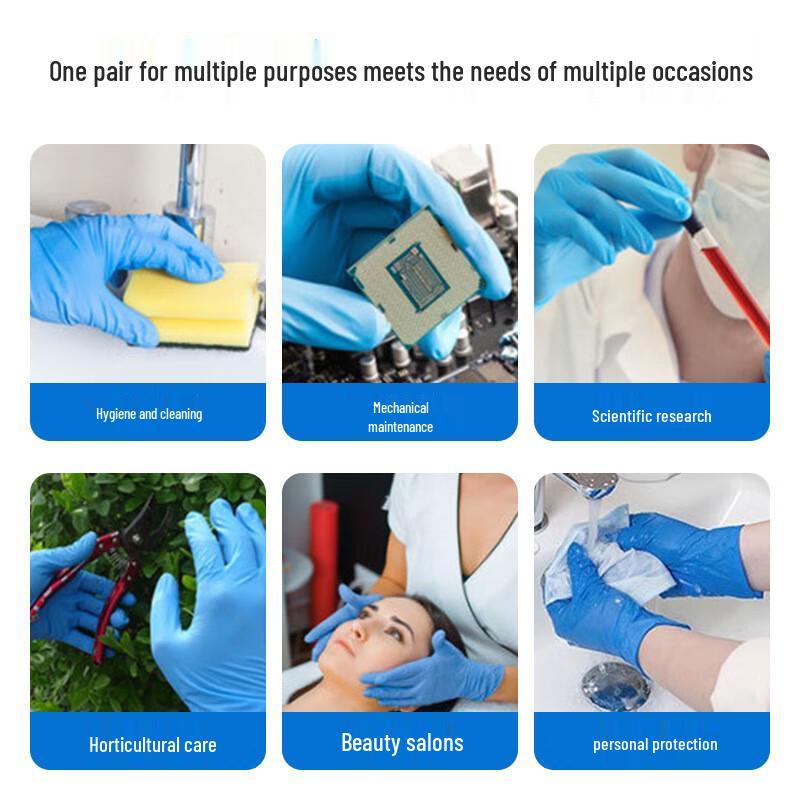 One pair for multiple purposes meets the needs of multiple occasions

Hygiene and cleaning

Mechanical maintenance

Scientific research

Horticultural care

Beauty salons

personal protection