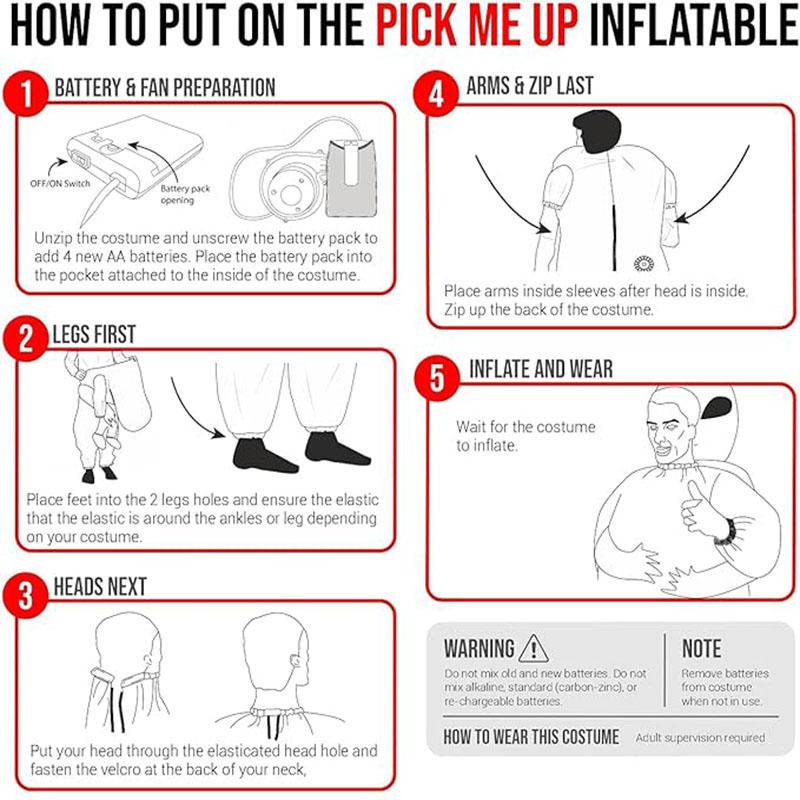 HOW TO PUT ON THE PICK ME UP INFLATABLE

1 BATTERY & FAN PREPARATION

OFF/ON Switch

Battery pack opening

Unzip the costume and unscrew the battery pack to add 4 new AA batteries. Place the battery pack into the pocket attached to the inside of the costume.

2 LEGS FIRST

Place feet into the 2 legs holes and ensure the elastic that the elastic is around the ankles or leg depending on your costume.

3 HEADS NEXT

Put your head through the elasticated head hole and fasten the velcro at the back of your neck,

4 ARMS & ZIP LAST

Place arms inside sleeves after head is inside. Zip up the back of the costume.

5 INFLATE AND WEAR

Wait for the costume to inflate.

WARNING

Do not mix old and new batteries. Do not mix alkaline, standard (carbon-zinc), or re-chargeable batteries.

NOTE

Remove batteries from costume when not in use.

HOW TO WEAR THIS COSTUME

Adult supervision required