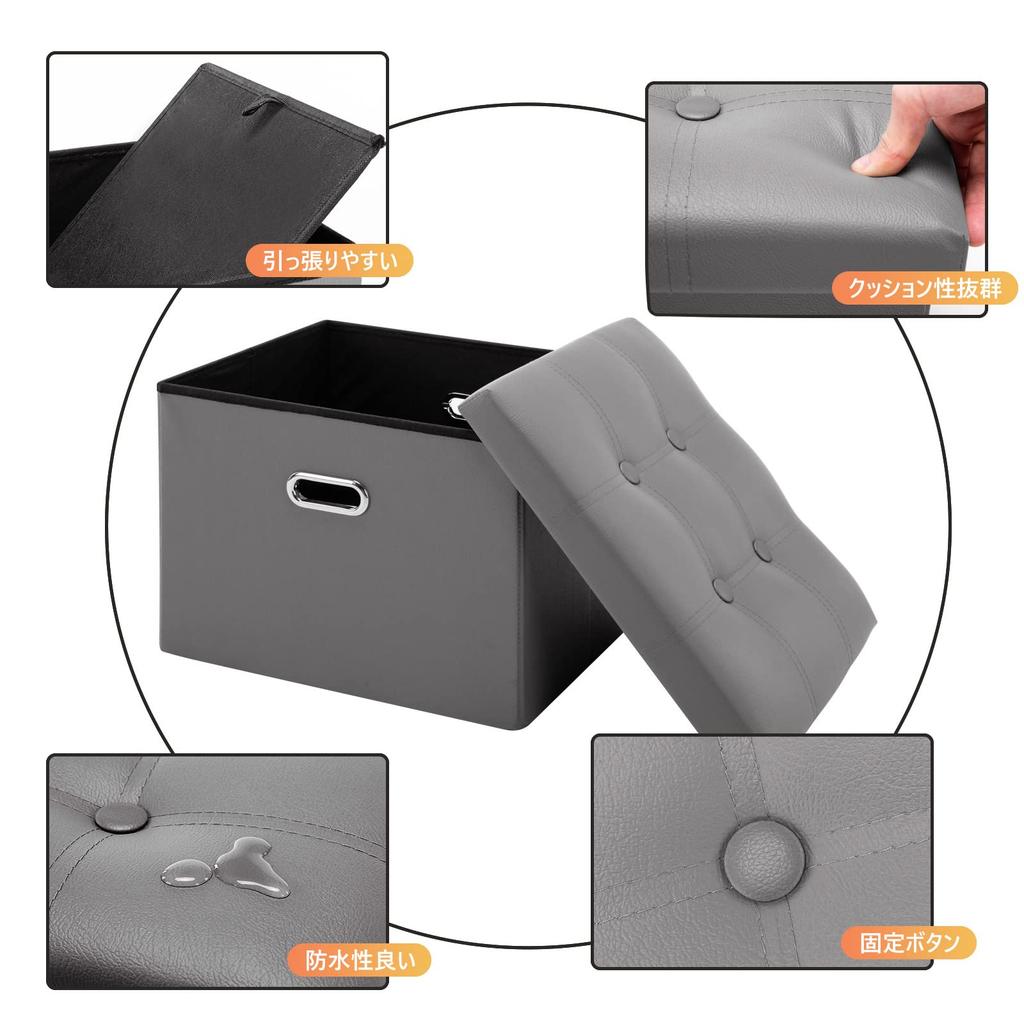 引っ張りやすい

クッション性抜群

防水性良い

固定ボタン