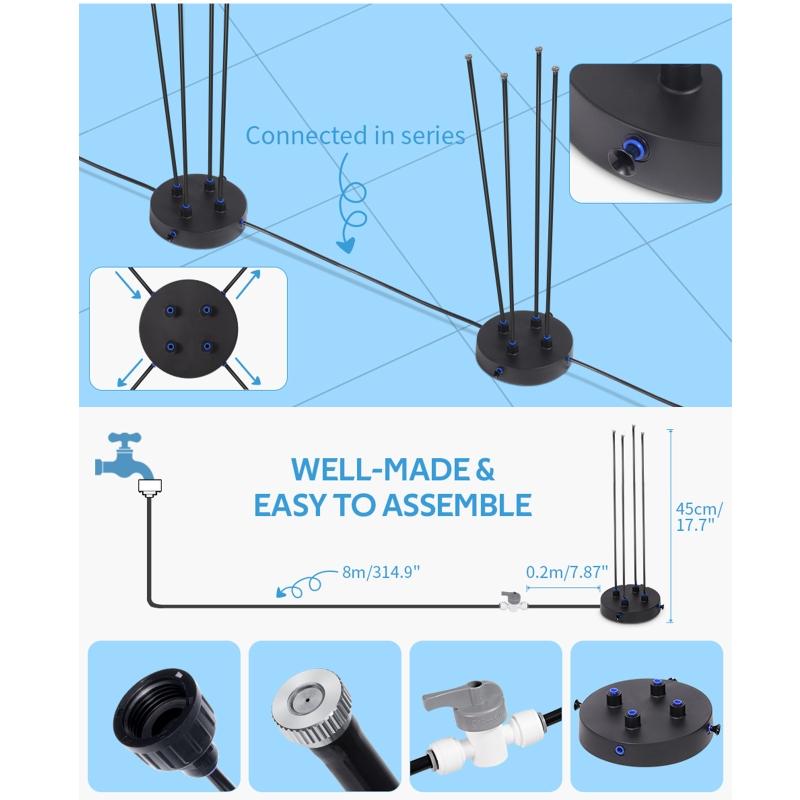 Connected in series

WELL-MADE & EASY TO ASSEMBLE

45cm/ 17.7"

8m/314.9"

0.2m/7.87"