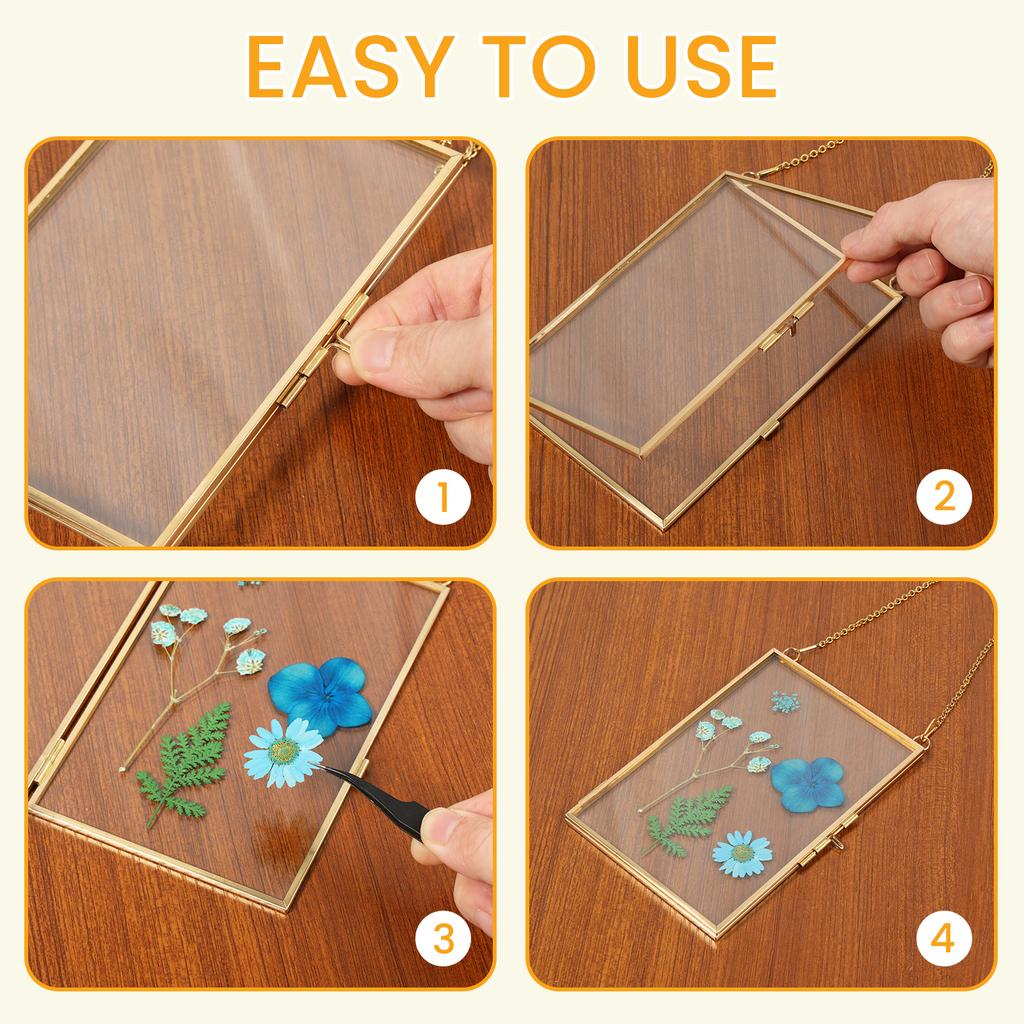 EASY TO USE

1

2

3

4