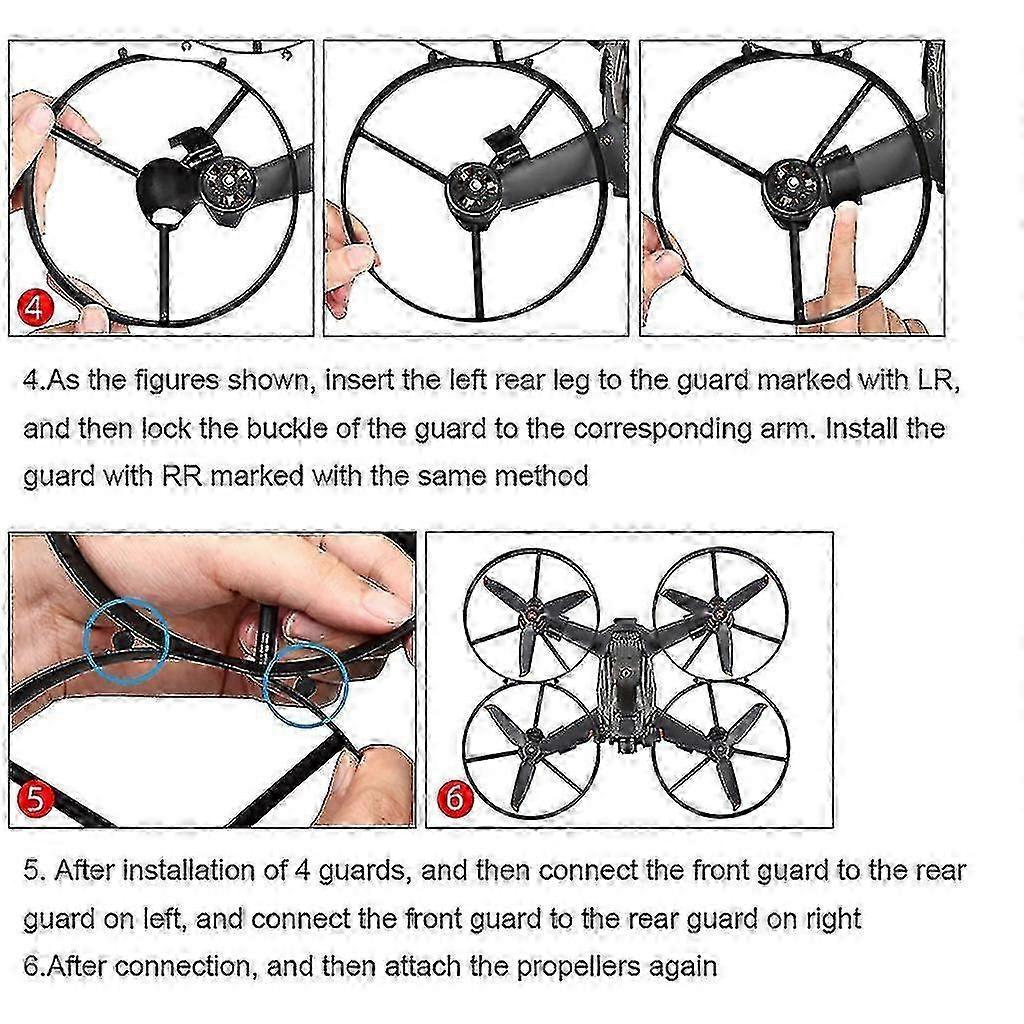 4

4.As the figures shown, insert the left rear leg to the guard marked with LR, and then lock the buckle of the guard to the corresponding arm. Install the guard with RR marked with the same method

5

6

5. After installation of 4 guards, and then connect the front guard to the rear guard on left, and connect the front guard to the rear guard on right
6.After connection, and then attach the propellers again