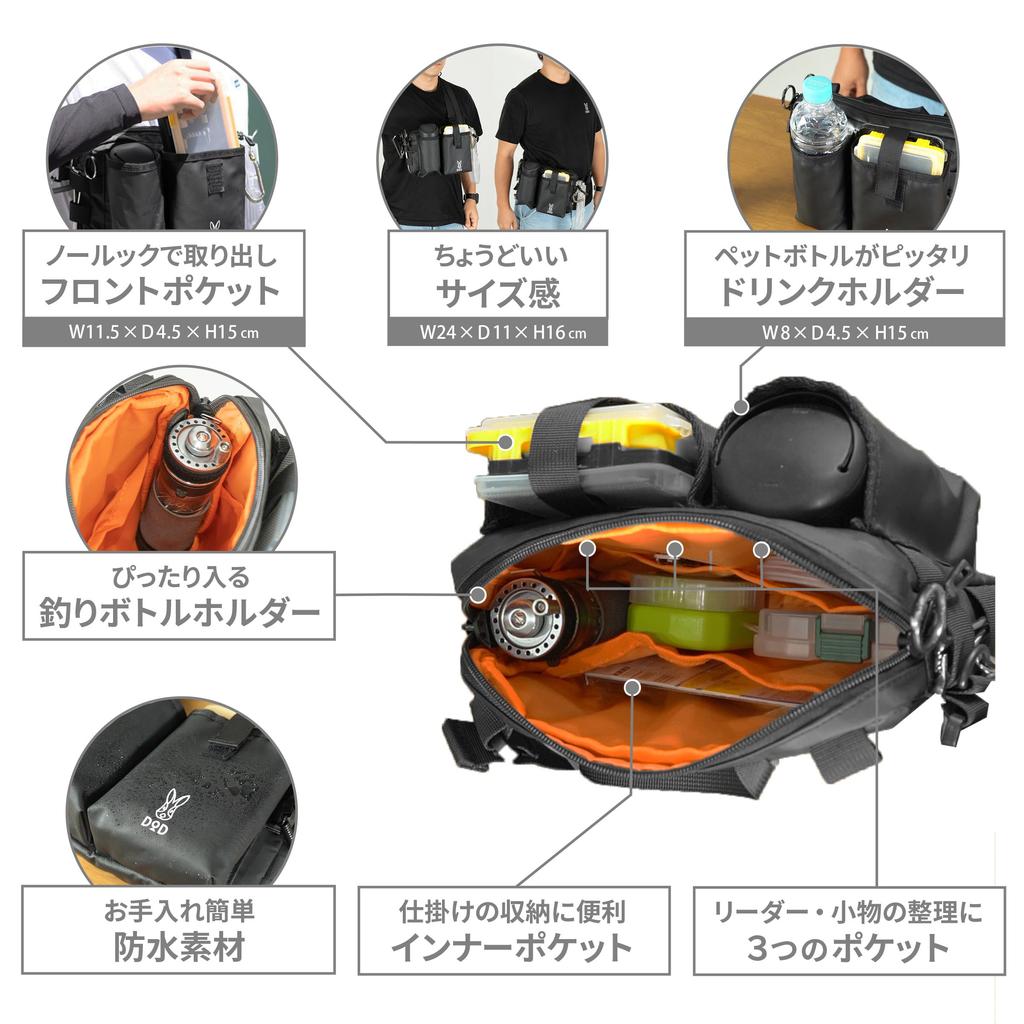 ノールックで取り出し
フロントポケット
W11.5 × D4.5 × H15 cm

ちょうどいい
サイズ感
W24 × D11 × H16 cm

ペットボトルがピッタリ
ドリンクホルダー
W8 × D4.5 × H15 cm

ぴったり入る
釣りボトルホルダー

DOD

お手入れ簡単
防水素材

仕掛けの収納に便利
インナーポケット

リーダー・小物の整理に
3つのポケット