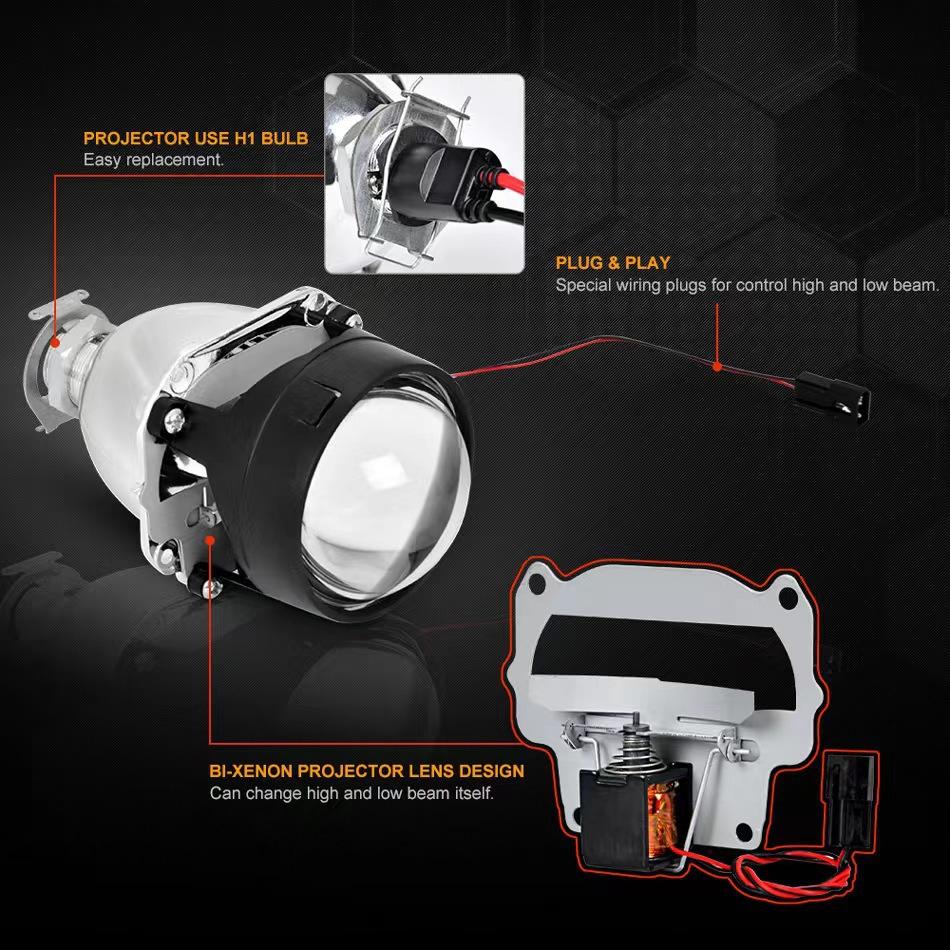 PROJECTOR USE H1 BULB
Easy replacement.

PLUG & PLAY
Special wiring plugs for control high and low beam.

BI-XENON PROJECTOR LENS DESIGN
Can change high and low beam itself.