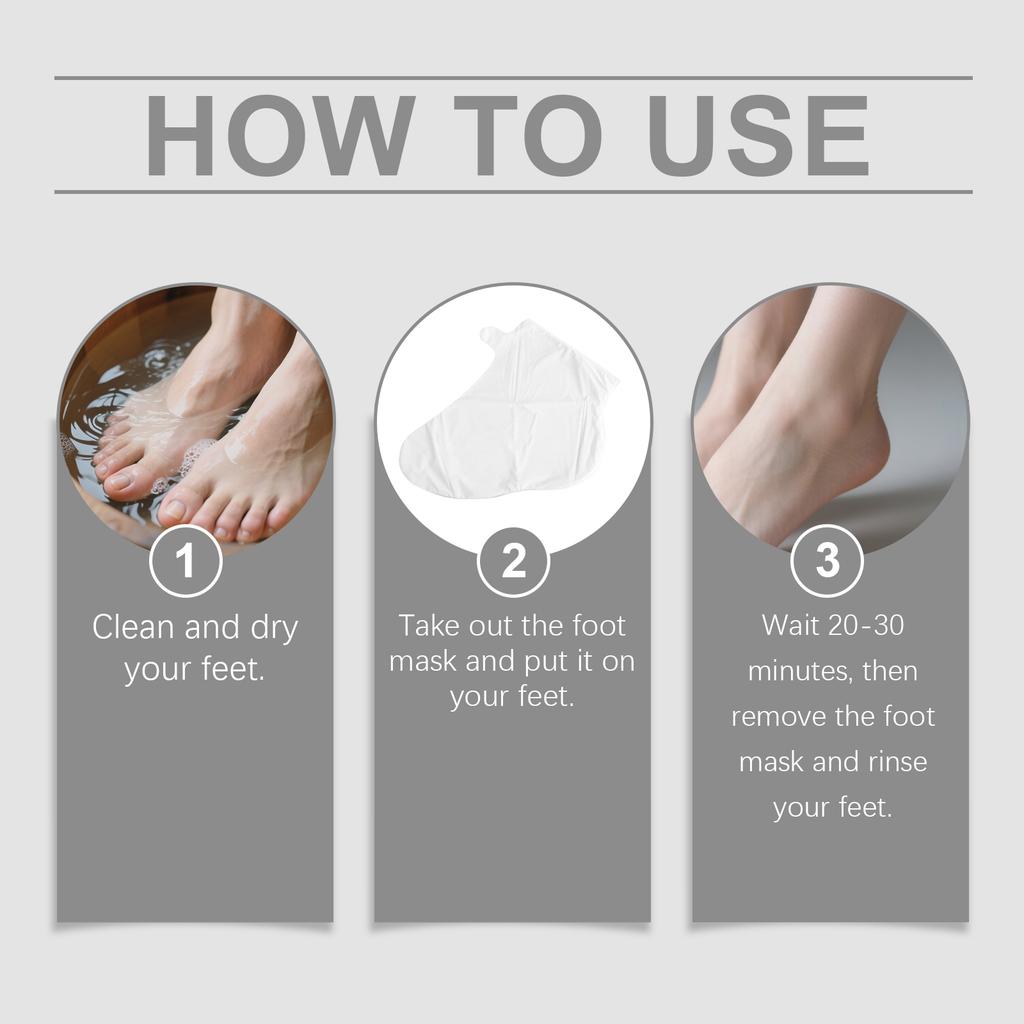 HOW TO USE

1
Clean and dry your feet.

2
Take out the foot mask and put it on your feet.

3
Wait 20-30 minutes, then remove the foot mask and rinse your feet.