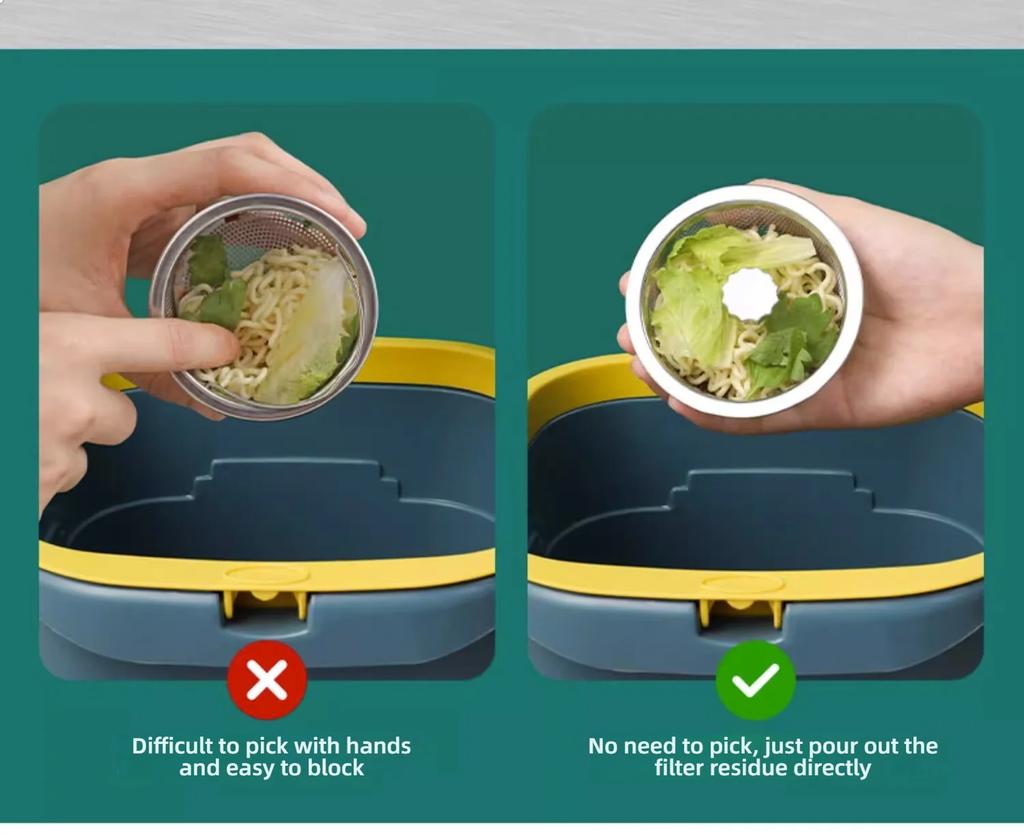 Difficult to pick with hands and easy to block

No need to pick, just pour out the filter residue directly