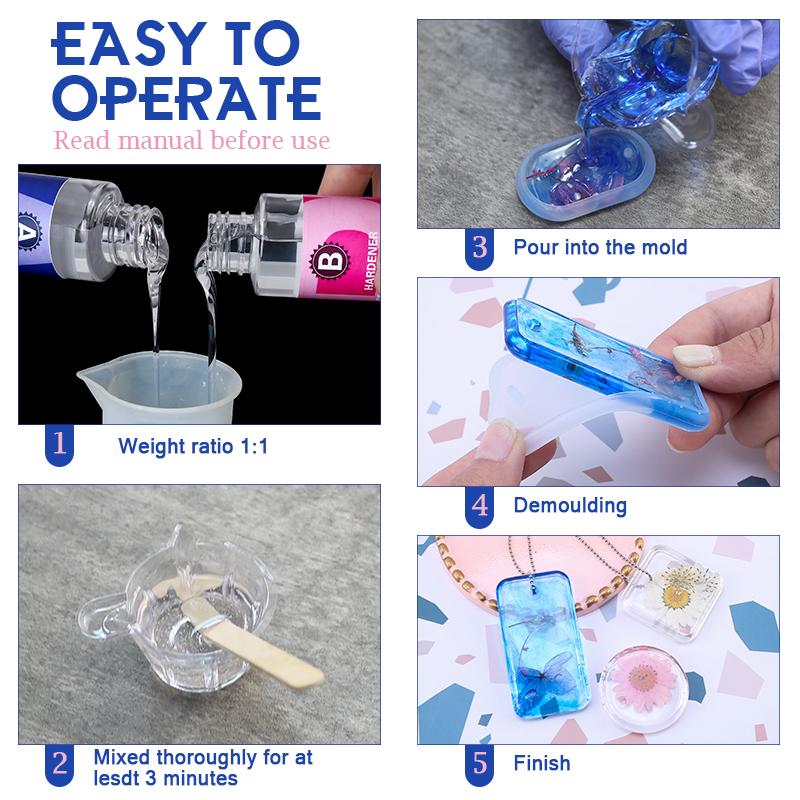 EASY TO OPERATE
Read manual before use

A

B
HARDENER

1 Weight ratio 1:1

2 Mixed thoroughly for at lesdt 3 minutes

3 Pour into the mold

4 Demoulding

5 Finish