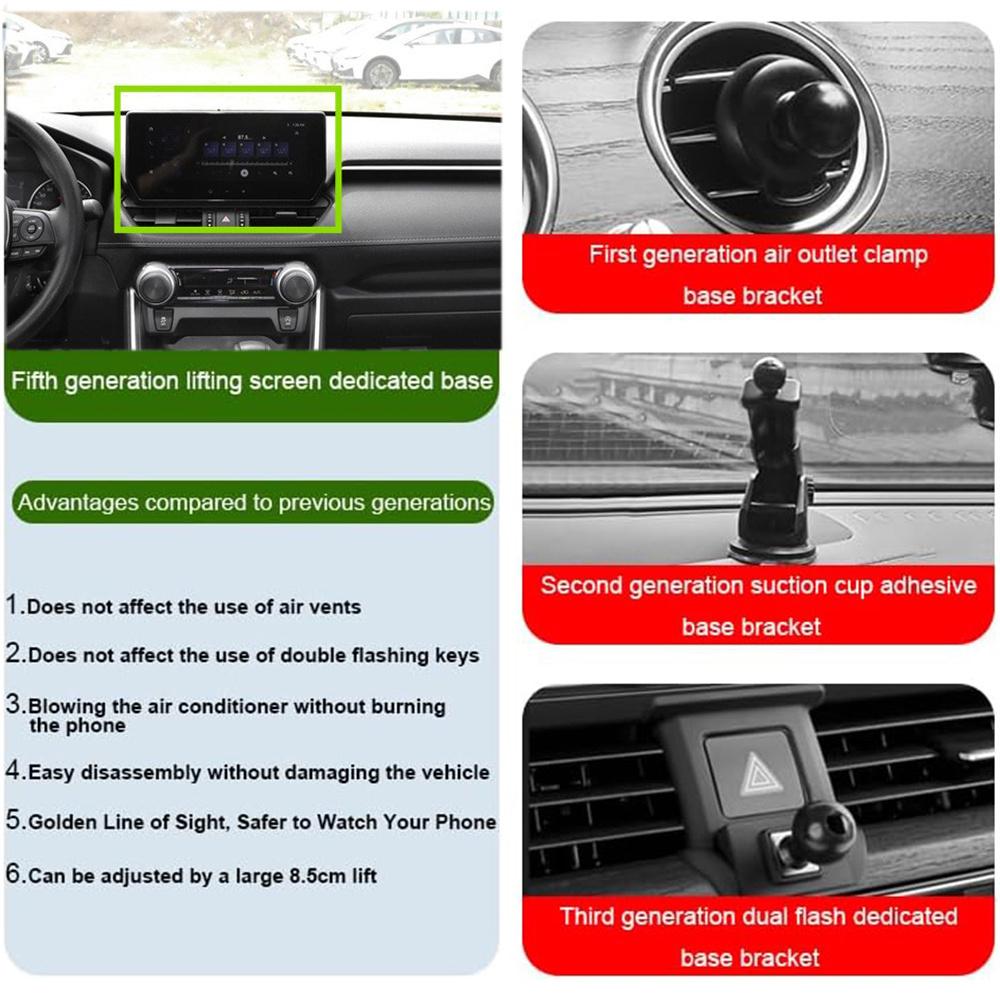 Fifth generation lifting screen dedicated base

Advantages compared to previous generations

1.Does not affect the use of air vents

2.Does not affect the use of double flashing keys

3.Blowing the air conditioner without burning the phone

4.Easy disassembly without damaging the vehicle

5.Golden Line of Sight, Safer to Watch Your Phone

6.Can be adjusted by a large 8.5cm lift

First generation air outlet clamp base bracket

Second generation suction cup adhesive base bracket

Third generation dual flash dedicated base bracket