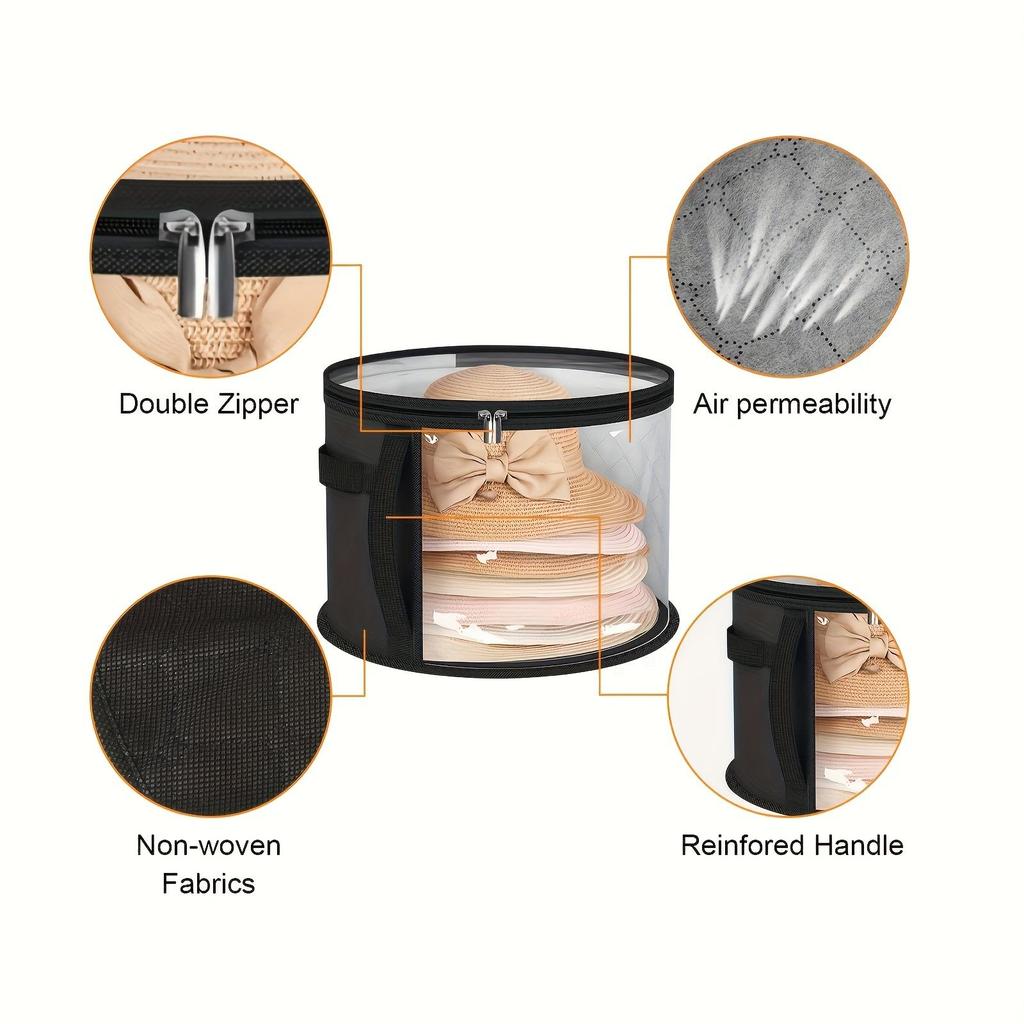 Double Zipper

Air permeability

Non-woven Fabrics

Reinfored Handle