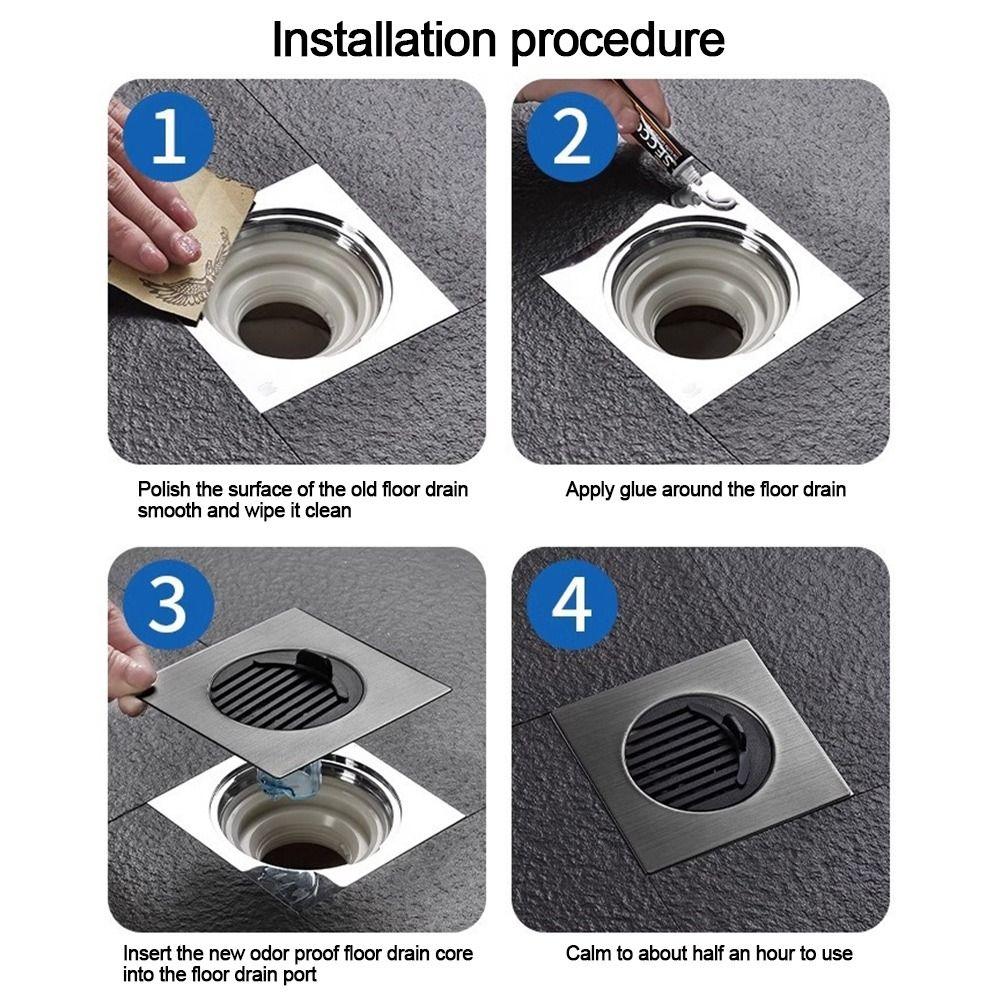 Installation procedure

1

Polish the surface of the old floor drain smooth and wipe it clean

2

Apply glue around the floor drain

3

Insert the new odor proof floor drain core into the floor drain port

4

Calm to about half an hour to use