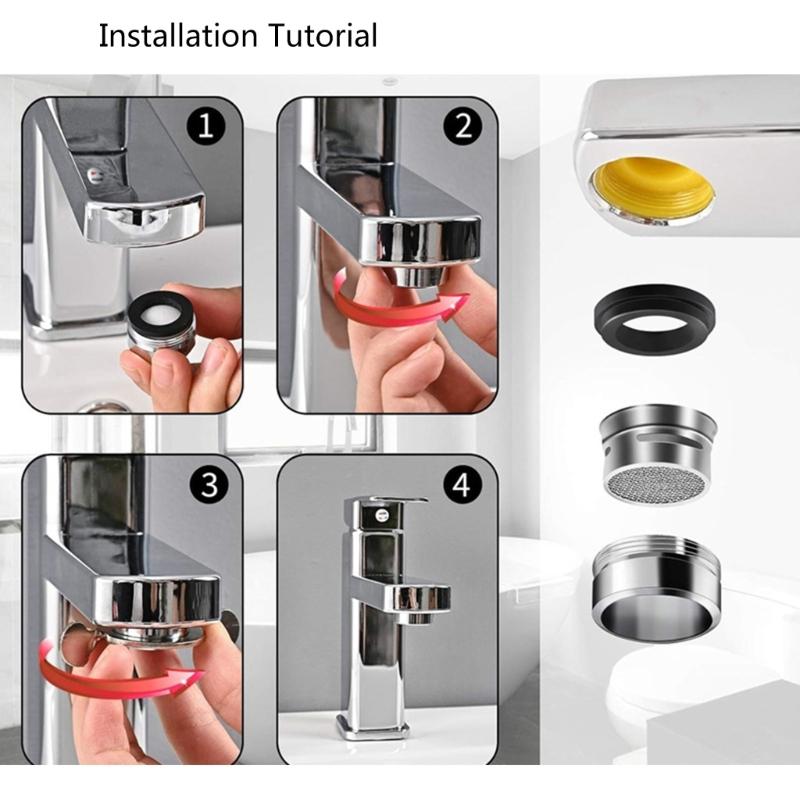 Installation Tutorial

1

2

3

4