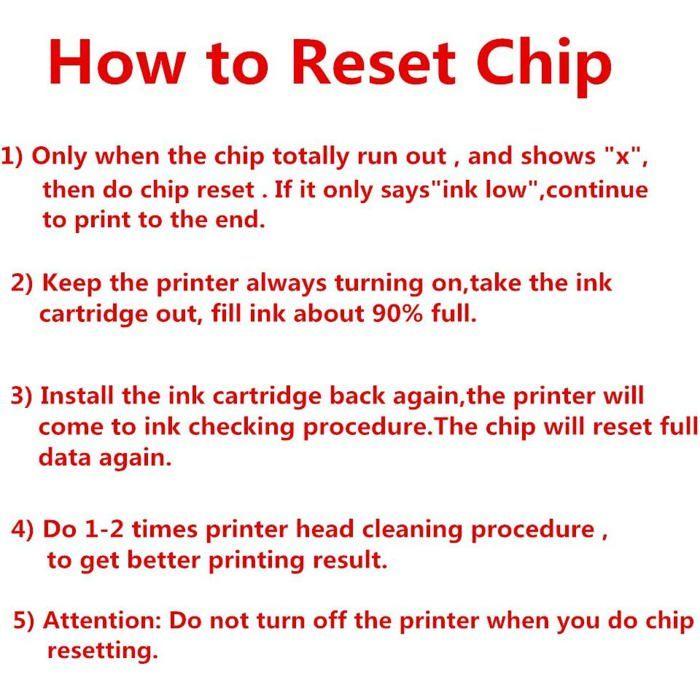 How to Reset Chip

1) Only when the chip totally run out , and shows "x", then do chip reset . If it only says"ink low",continue to print to the end.

2) Keep the printer always turning on,take the ink cartridge out, fill ink about 90% full.

3) Install the ink cartridge back again,the printer will come to ink checking procedure.The chip will reset full data again.

4) Do 1-2 times printer head cleaning procedure , to get better printing result.

5) Attention: Do not turn off the printer when you do chip resetting.