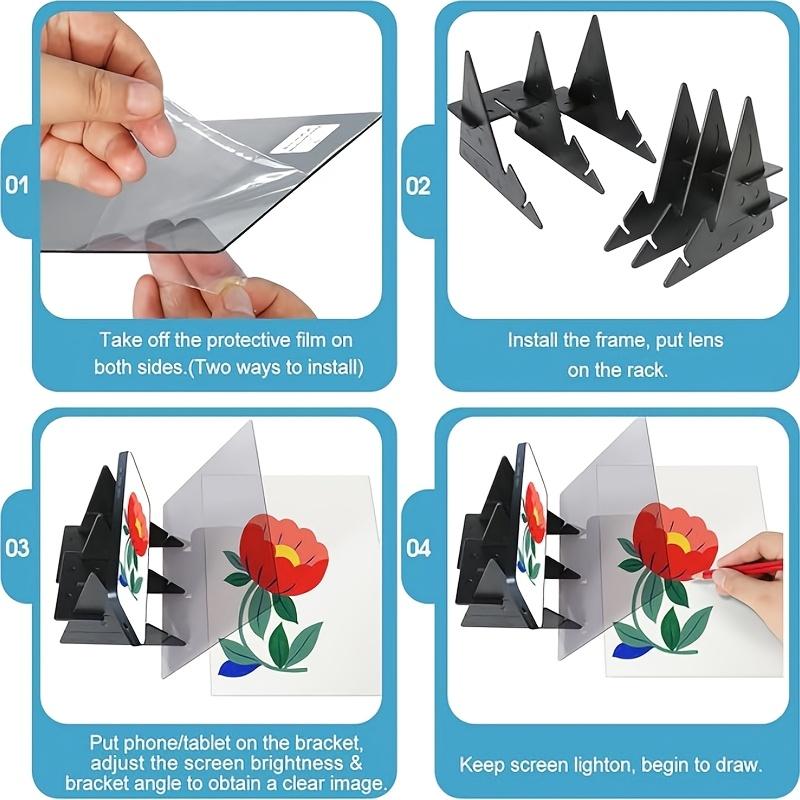 01

Take off the protective film on both sides.(Two ways to install)

02

Install the frame, put lens on the rack.

03

Put phone/tablet on the bracket, adjust the screen brightness & bracket angle to obtain a clear image.

04

Keep screen lighton, begin to draw.