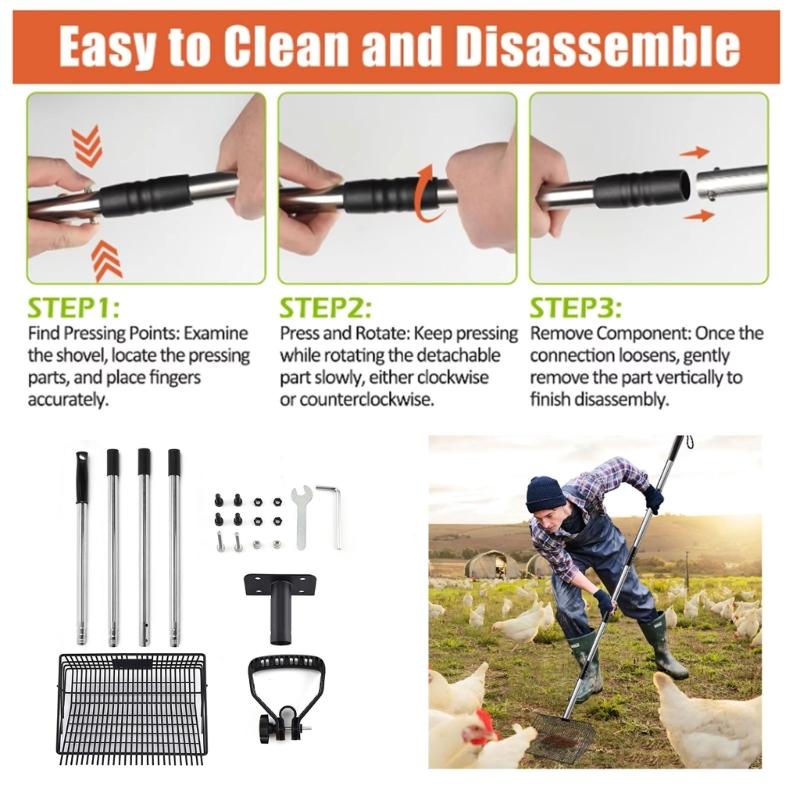 Easy to Clean and Disassemble

STEP1:
Find Pressing Points: Examine the shovel, locate the pressing parts, and place fingers accurately.

STEP2:
Press and Rotate: Keep pressing while rotating the detachable part slowly, either clockwise or counterclockwise.

STEP3:
Remove Component: Once the connection loosens, gently remove the part vertically to finish disassembly.