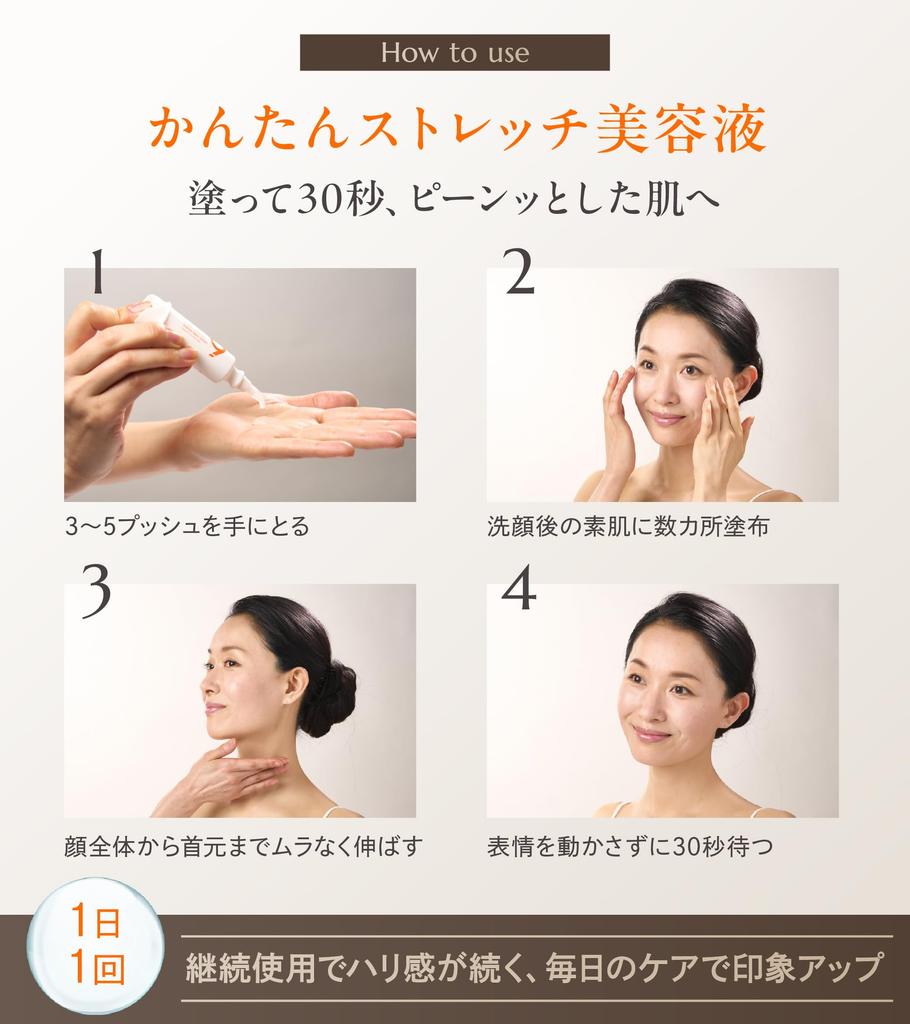 How to use

かんたんストレッチ美容液

塗って30秒、ピーンッとした肌へ

1

3〜5プッシュを手にとる

2

洗顔後の素肌に数カ所塗布

3

顔全体から首元までムラなく伸ばす

4

表情を動かさずに30秒待つ

1日
1回

継続使用でハリ感が続く、毎日のケアで印象アップ