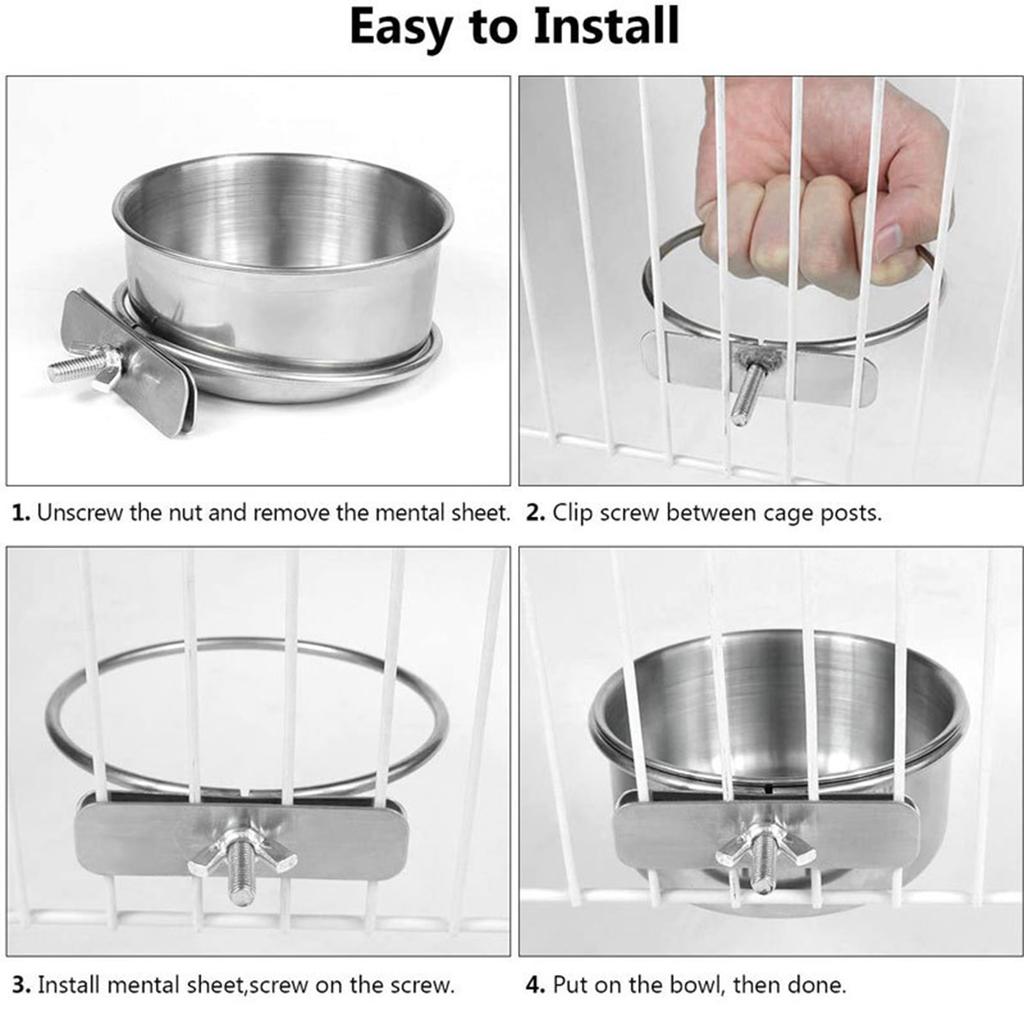 Easy to Install

1. Unscrew the nut and remove the mental sheet.

2. Clip screw between cage posts.

3. Install mental sheet,screw on the screw.

4. Put on the bowl, then done.