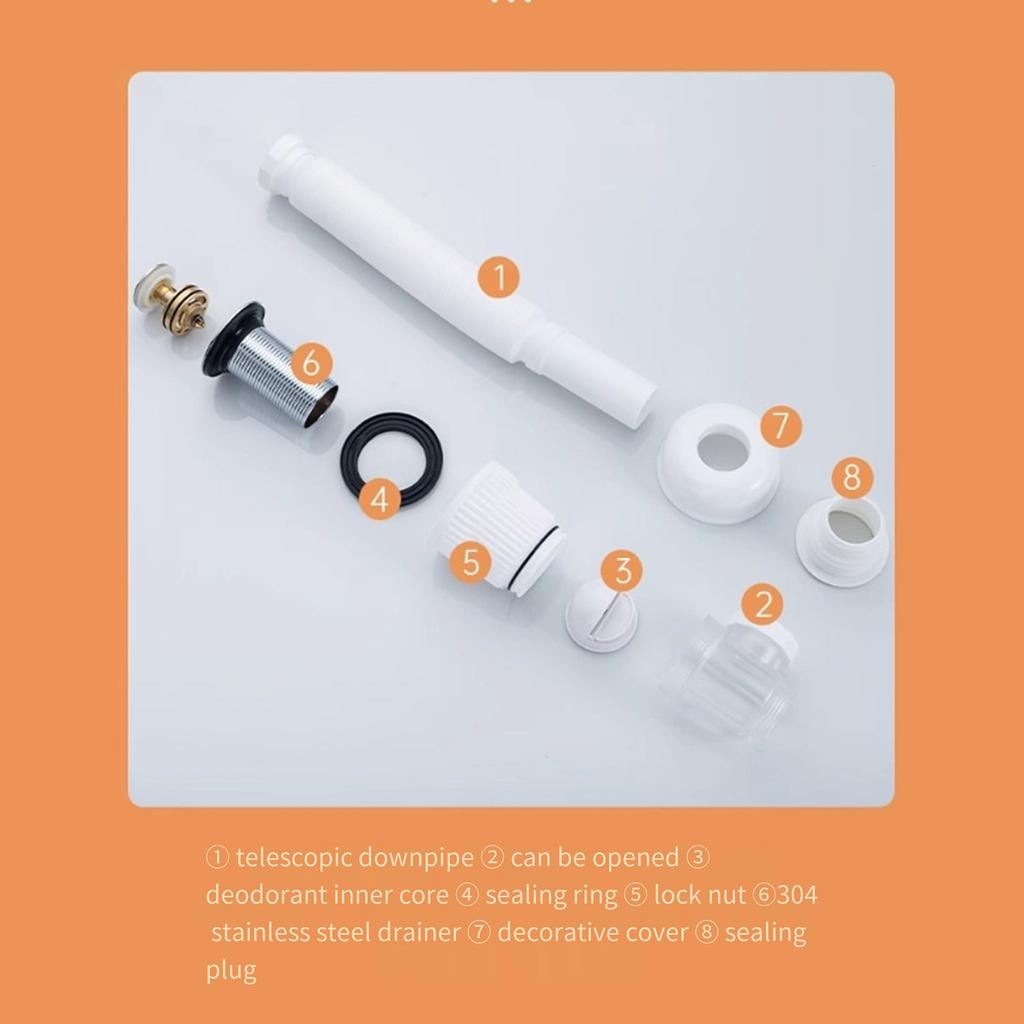 1
6
7
8
4
5
3
2

① telescopic downpipe ② can be opened ③ deodorant inner core ④ sealing ring ⑤ lock nut ⑥304 stainless steel drainer ⑦ decorative cover ⑧ sealing plug