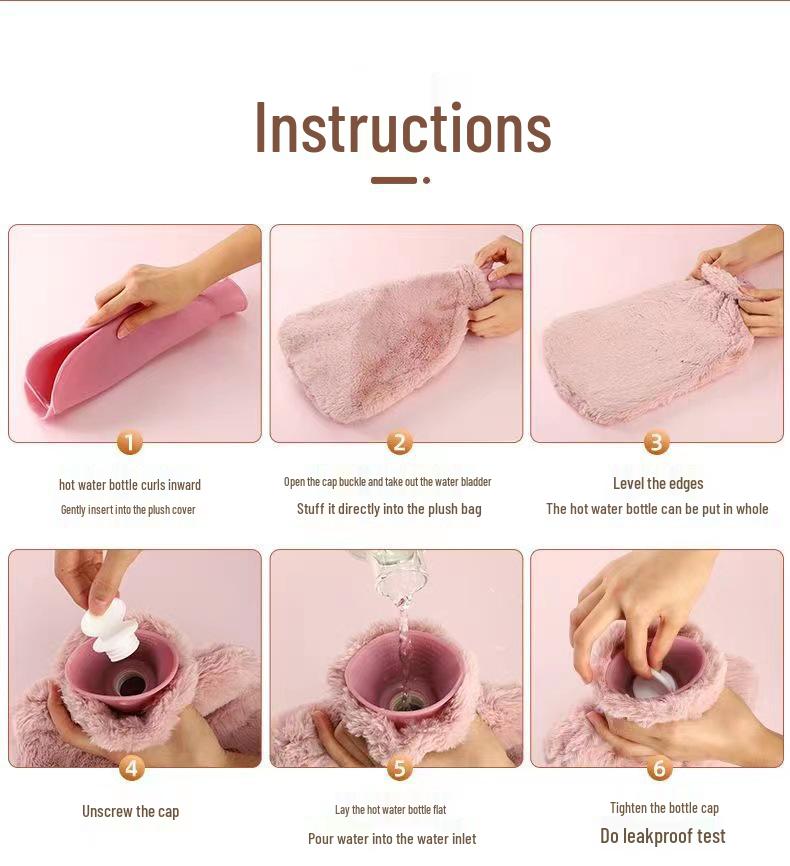 Instructions

1

hot water bottle curls inward

Gently insert into the plush cover

2

Open the cap buckle and take out the water bladder

Stuff it directly into the plush bag

3

Level the edges

The hot water bottle can be put in whole

4

Unscrew the cap

5

Lay the hot water bottle flat

Pour water into the water inlet

6

Tighten the bottle cap

Do leakproof test