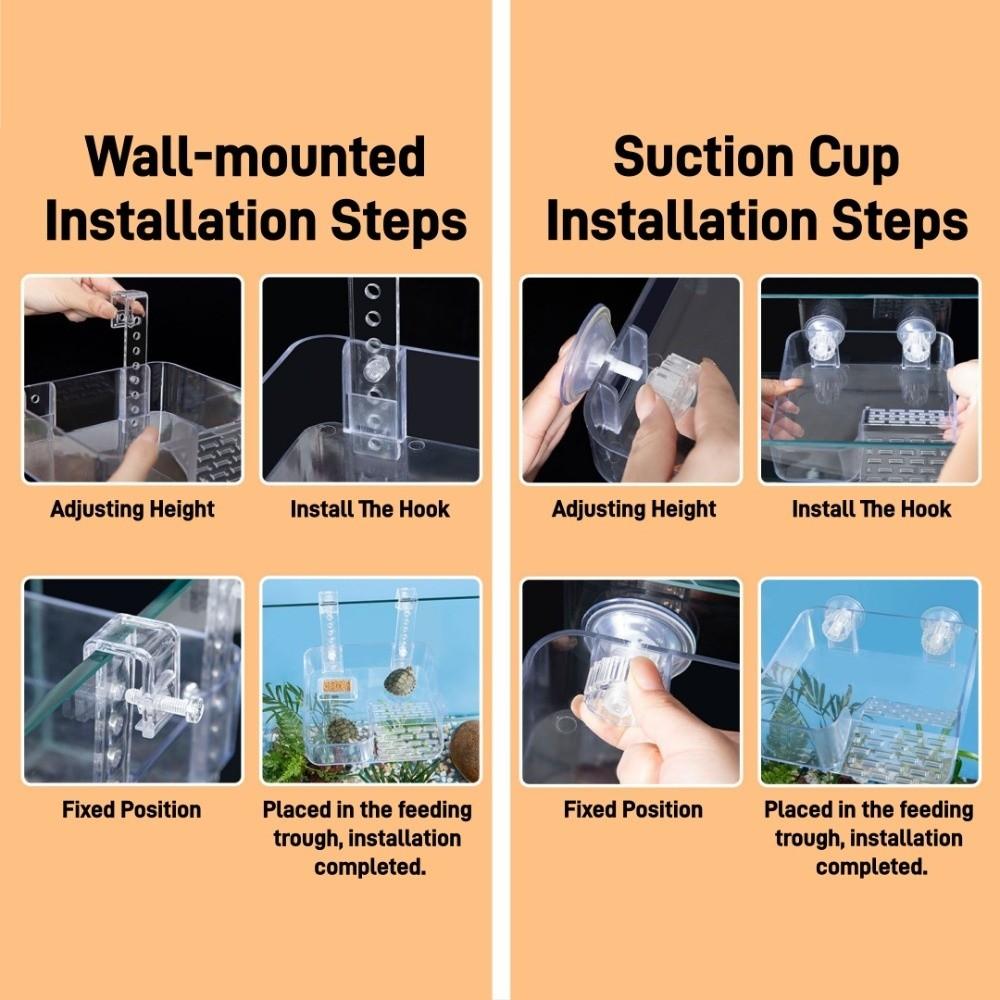 Wall-mounted Installation Steps

Adjusting Height

Install The Hook

Fixed Position

Placed in the feeding trough, installation completed.

Suction Cup Installation Steps

Adjusting Height

Install The Hook

Fixed Position

Placed in the feeding trough, installation completed.