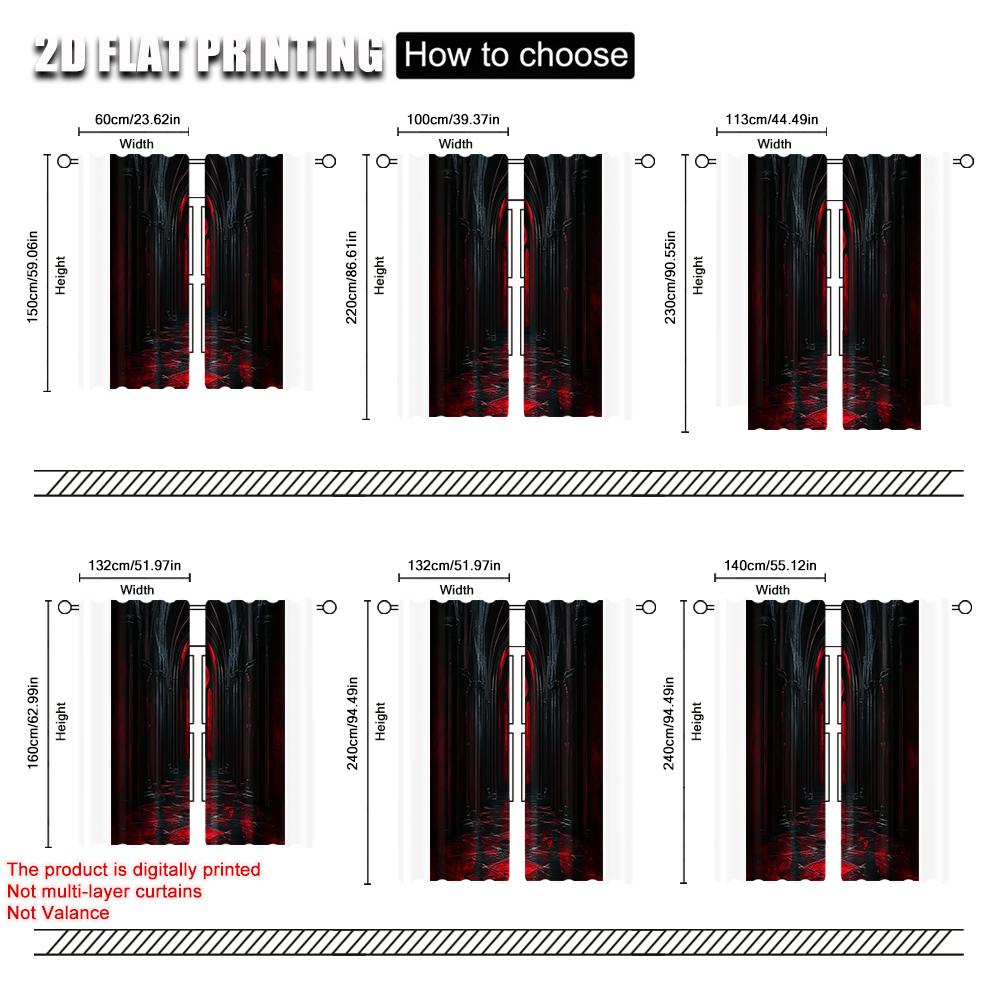 2D FLAT PRINTING How to choose

60cm/23.62in
Width
150cm/59.06in
Height

100cm/39.37in
Width
220cm/86.61in
Height

113cm/44.49in
Width
230cm/90.55in
Height

132cm/51.97in
Width
160cm/62.99in
Height

132cm/51.97in
Width
240cm/94.49in
Height

140cm/55.12in
Width
240cm/94.49in
Height

The product is digitally printed
Not multi-layer curtains
Not Valance