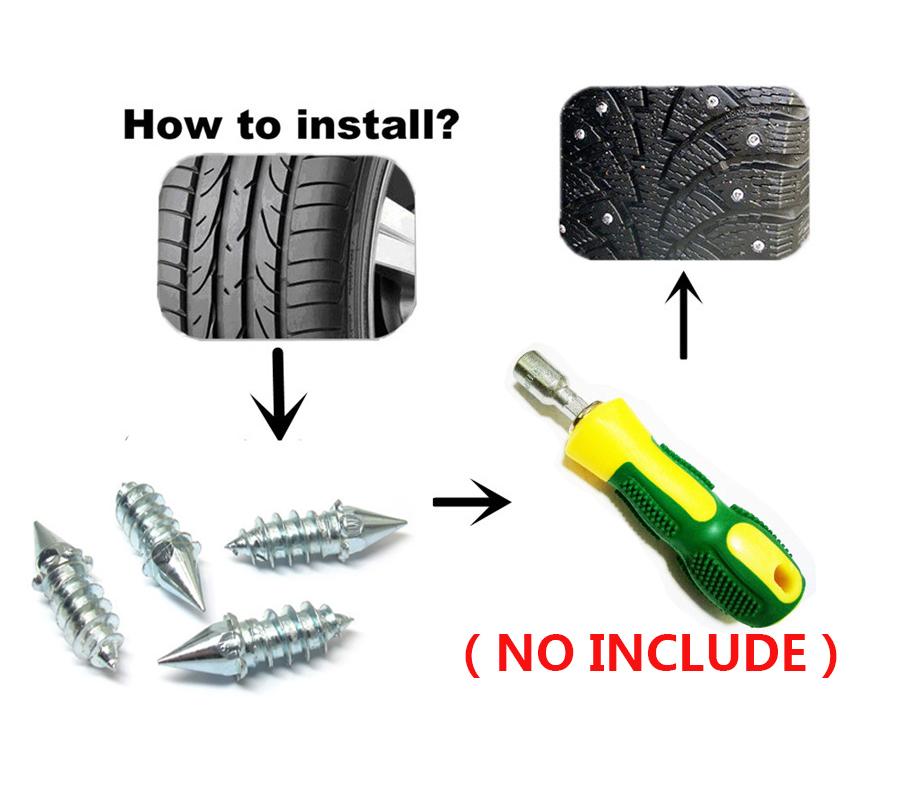 How to install?

( NO INCLUDE )