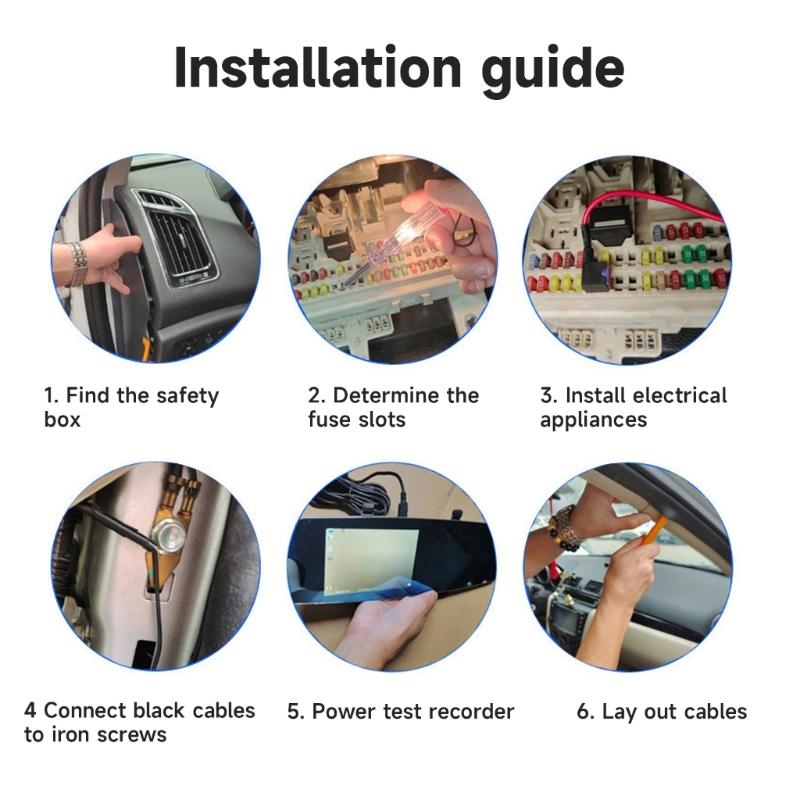 Installation guide

1. Find the safety box

2. Determine the fuse slots

3. Install electrical appliances

4 Connect black cables to iron screws

5. Power test recorder

6. Lay out cables