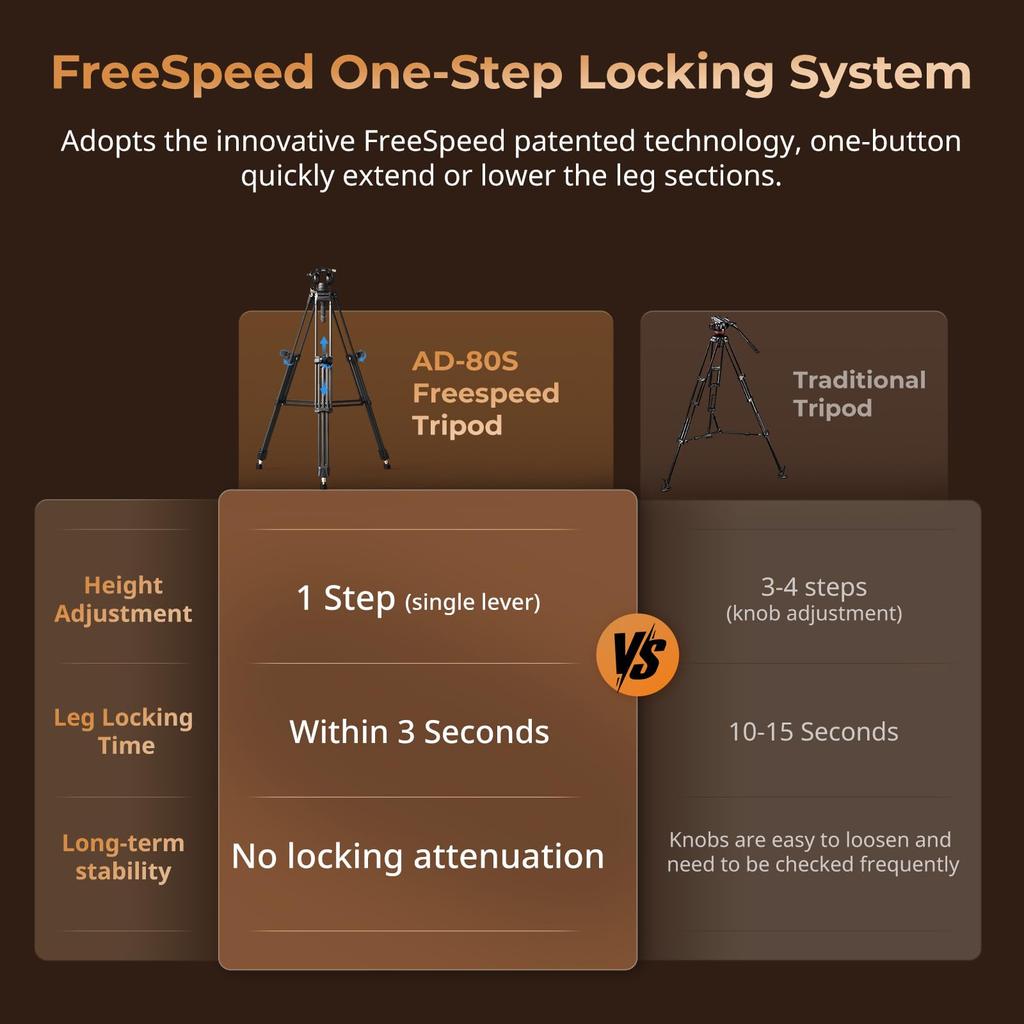 FreeSpeed One-Step Locking System

Adopts the innovative FreeSpeed patented technology, one-button quickly extend or lower the leg sections.

|  | AD-80S Freespeed Tripod | Traditional Tripod |
|---|---|---|
| Height Adjustment | 1 Step (single lever) | 3-4 steps (knob adjustment) |
| Leg Locking Time | Within 3 Seconds | 10-15 Seconds |
| Long-term stability | No locking attenuation | Knobs are easy to loosen and need to be checked frequently |

VS