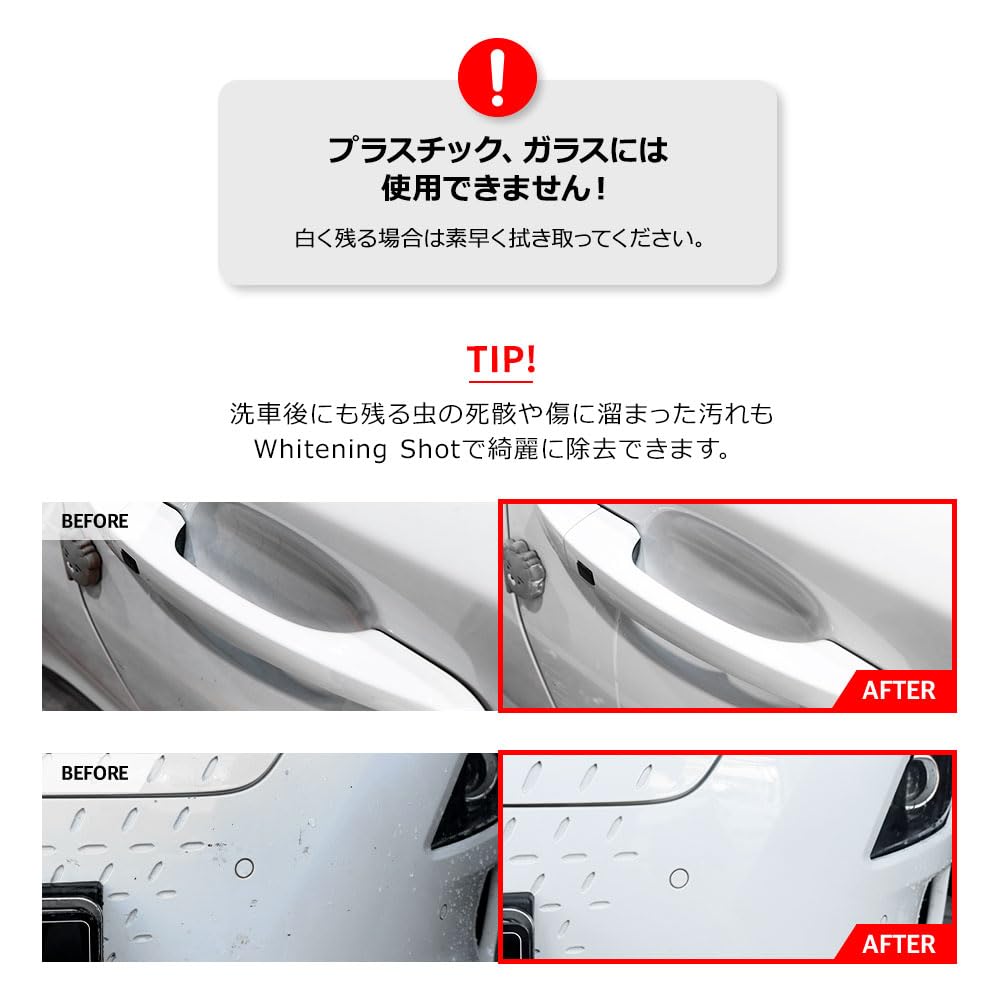 !

プラスチック、ガラスには
使用できません！

白く残る場合は素早く拭き取ってください。

TIP!

洗車後にも残る虫の死骸や傷に溜まった汚れも
Whitening Shotで綺麗に除去できます。

BEFORE

AFTER

BEFORE

AFTER