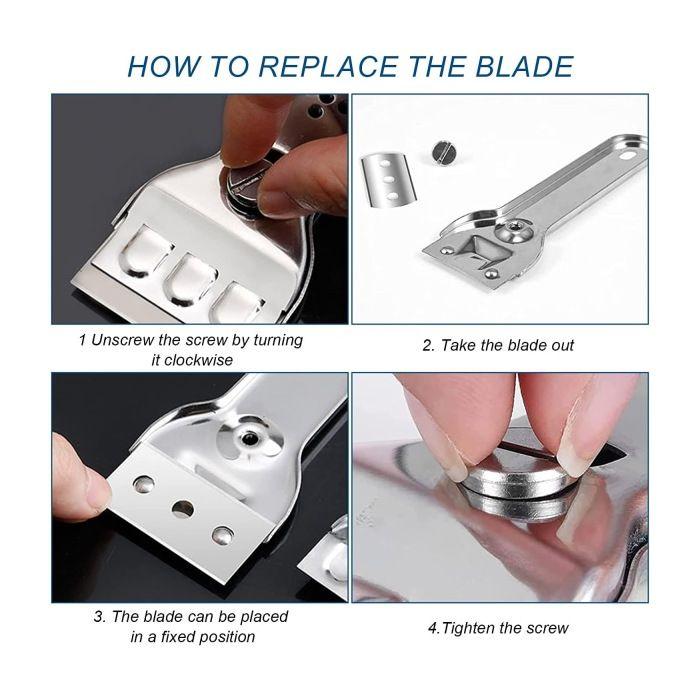 HOW TO REPLACE THE BLADE

1 Unscrew the screw by turning it clockwise

2. Take the blade out

3. The blade can be placed in a fixed position

4.Tighten the screw