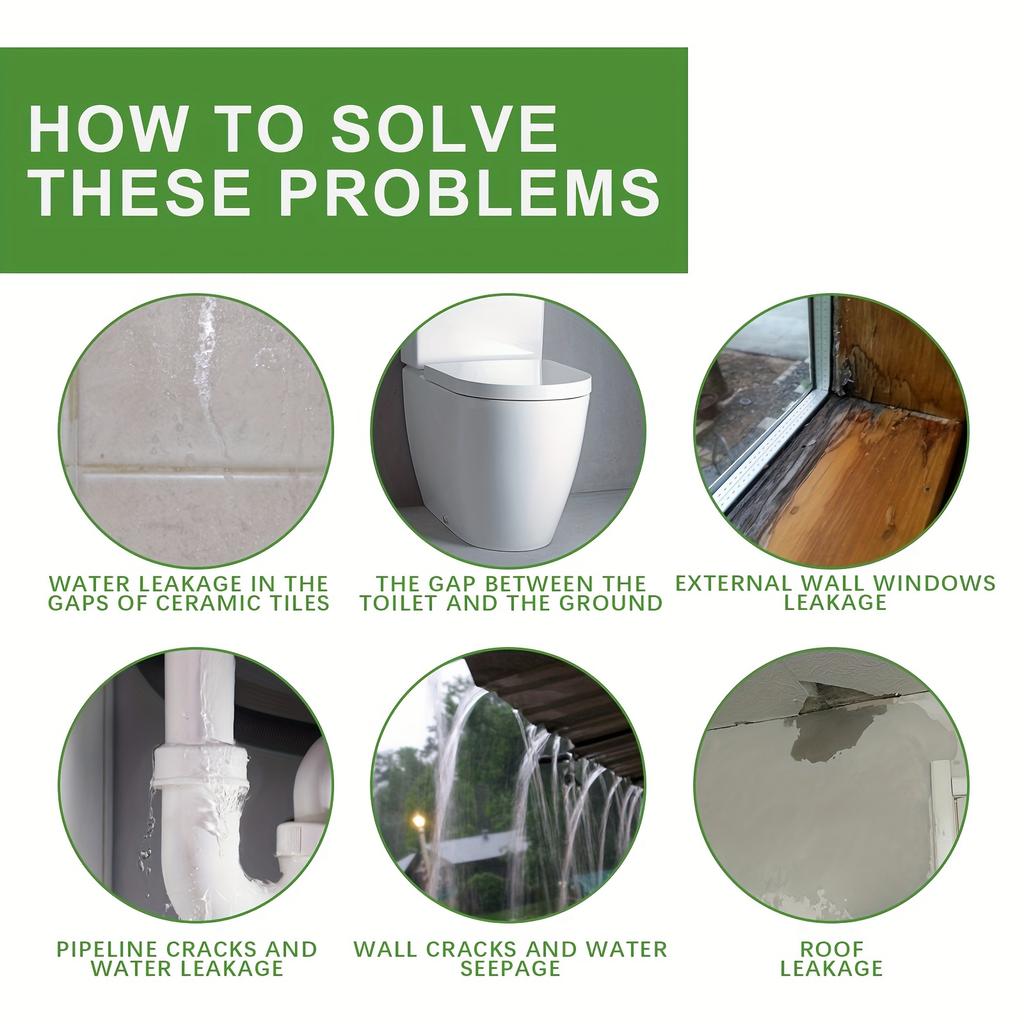 HOW TO SOLVE THESE PROBLEMS

WATER LEAKAGE IN THE GAPS OF CERAMIC TILES

THE GAP BETWEEN THE TOILET AND THE GROUND

EXTERNAL WALL WINDOWS LEAKAGE

PIPELINE CRACKS AND WATER LEAKAGE

WALL CRACKS AND WATER SEEPAGE

ROOF LEAKAGE