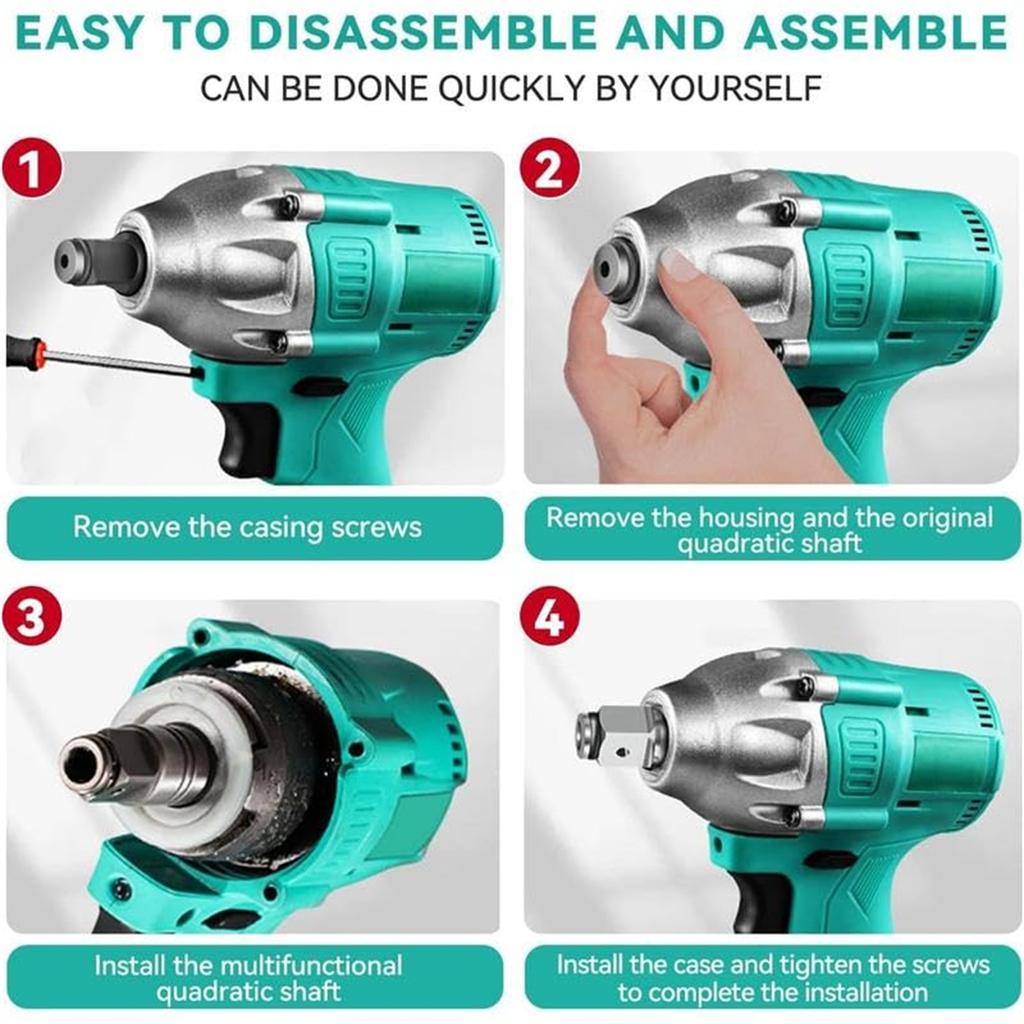 EASY TO DISASSEMBLE AND ASSEMBLE

CAN BE DONE QUICKLY BY YOURSELF

1

Remove the casing screws

2

Remove the housing and the original quadratic shaft

3

Install the multifunctional quadratic shaft

4

Install the case and tighten the screws to complete the installation