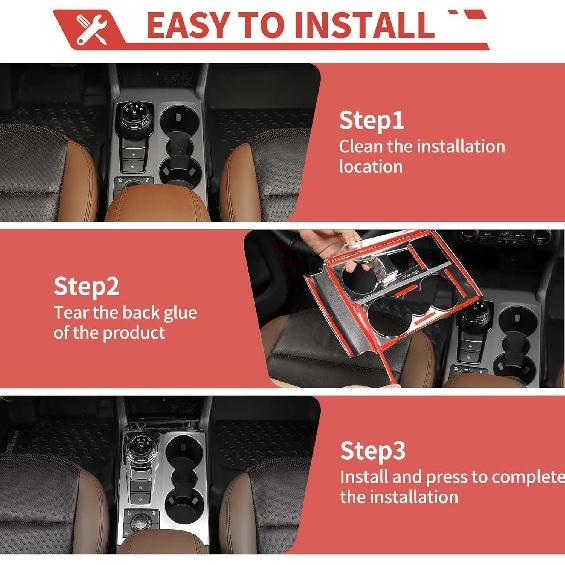 EASY TO INSTALL

Step1
Clean the installation location

Step2
Tear the back glue of the product

Step3
Install and press to complete the installation