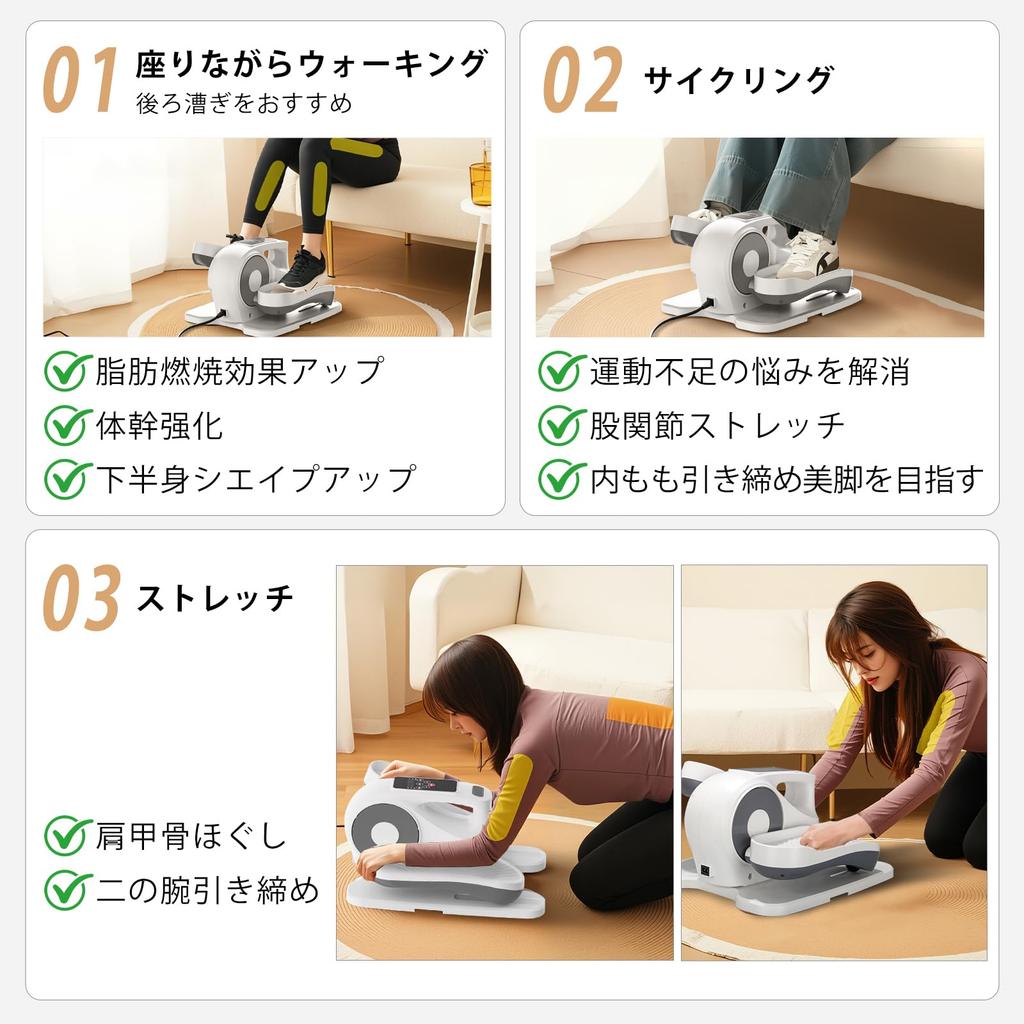 01 座りながらウォーキング
後ろ漕ぎをおすすめ

脂肪燃焼効果アップ
体幹強化
下半身シエイプアップ

02 サイクリング

運動不足の悩みを解消
股関節ストレッチ
内もも引き締め美脚を目指す

03 ストレッチ

肩甲骨ほぐし
二の腕引き締め