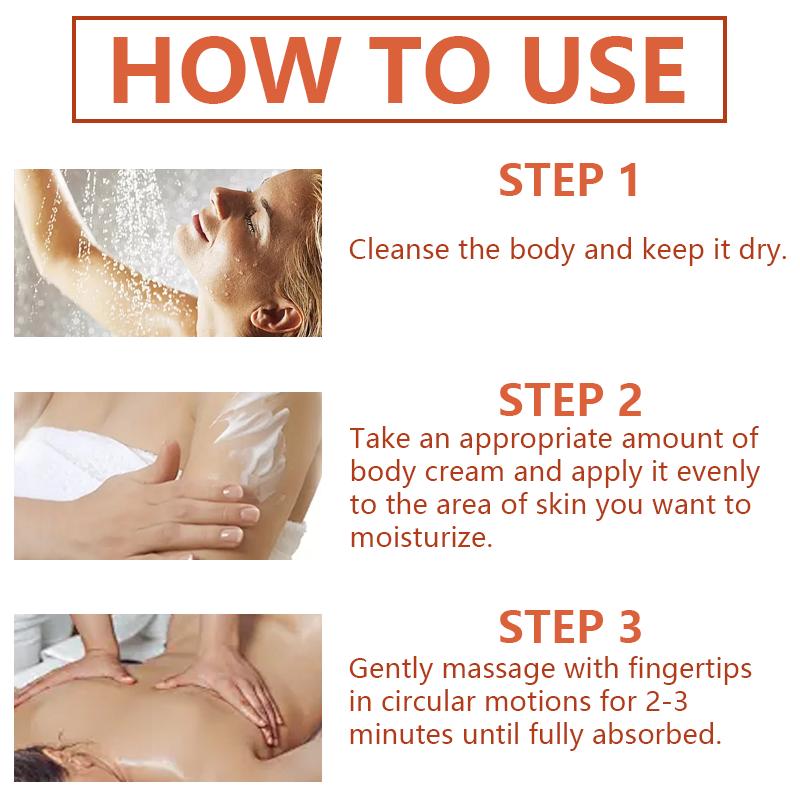 HOW TO USE

STEP 1

Cleanse the body and keep it dry.

STEP 2

Take an appropriate amount of body cream and apply it evenly to the area of skin you want to moisturize.

STEP 3

Gently massage with fingertips in circular motions for 2-3 minutes until fully absorbed.