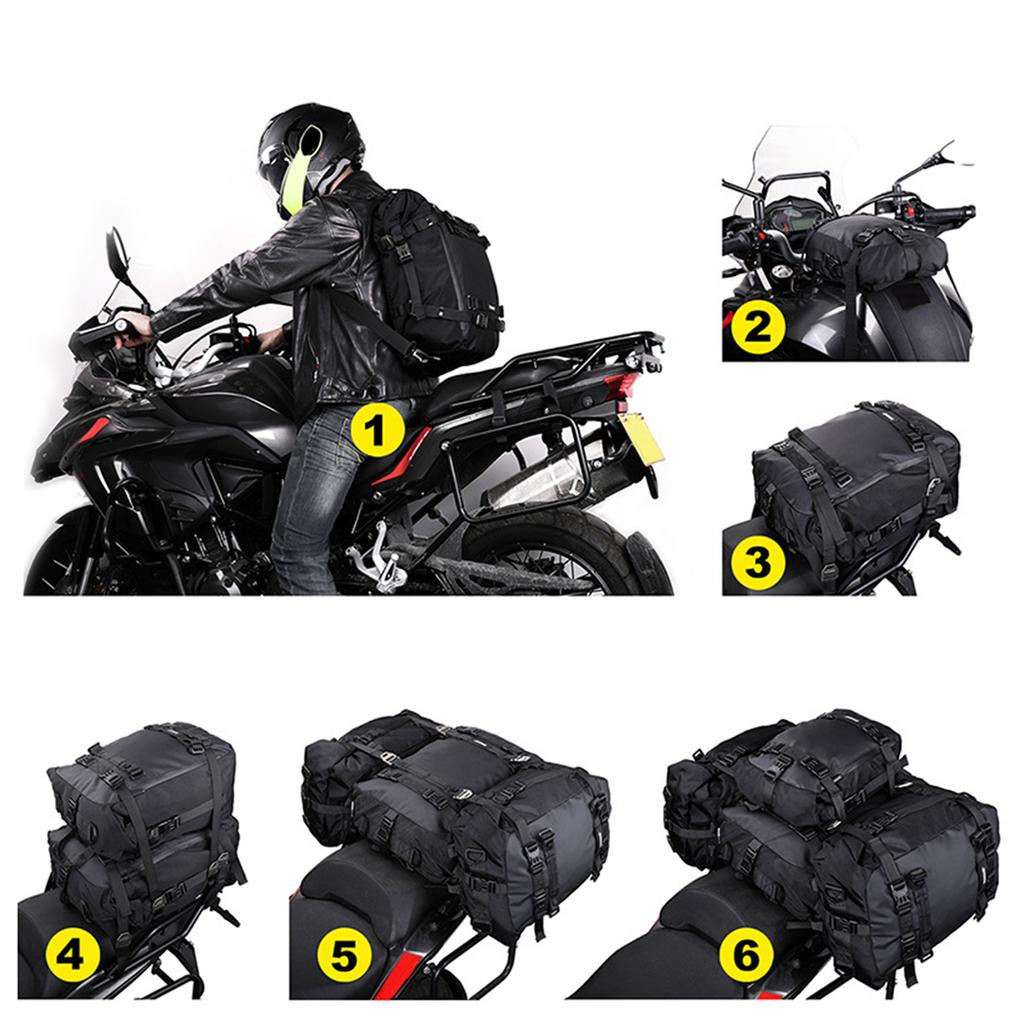 1

2

3

4

5

6