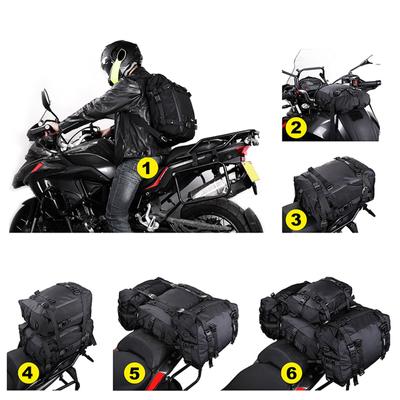 1
2
3
4
5
6