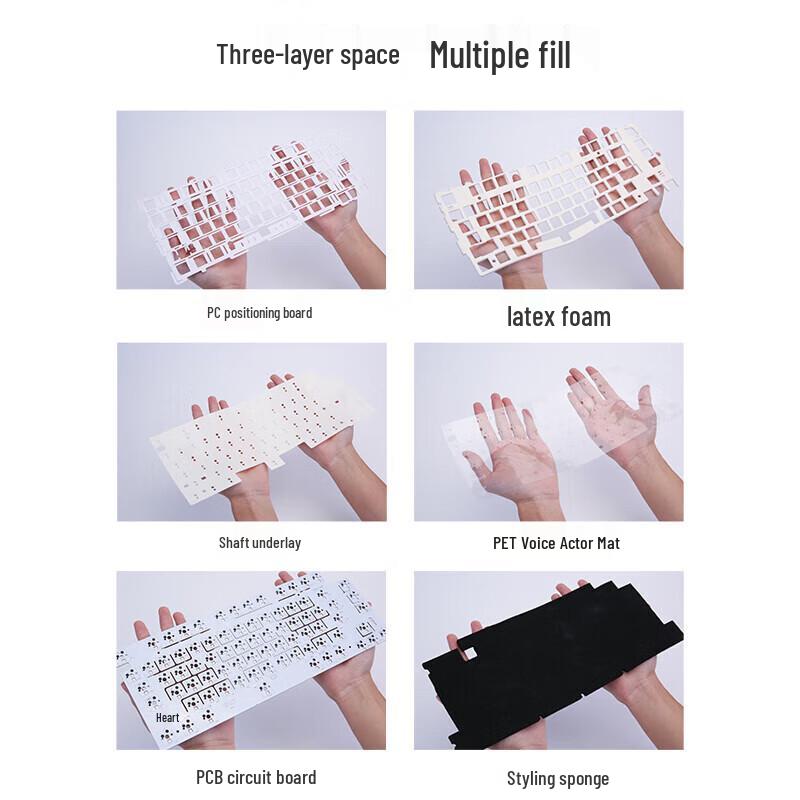 Three-layer space Multiple fill

PC positioning board

latex foam

Shaft underlay

PET Voice Actor Mat

Heart

PCB circuit board

Styling sponge