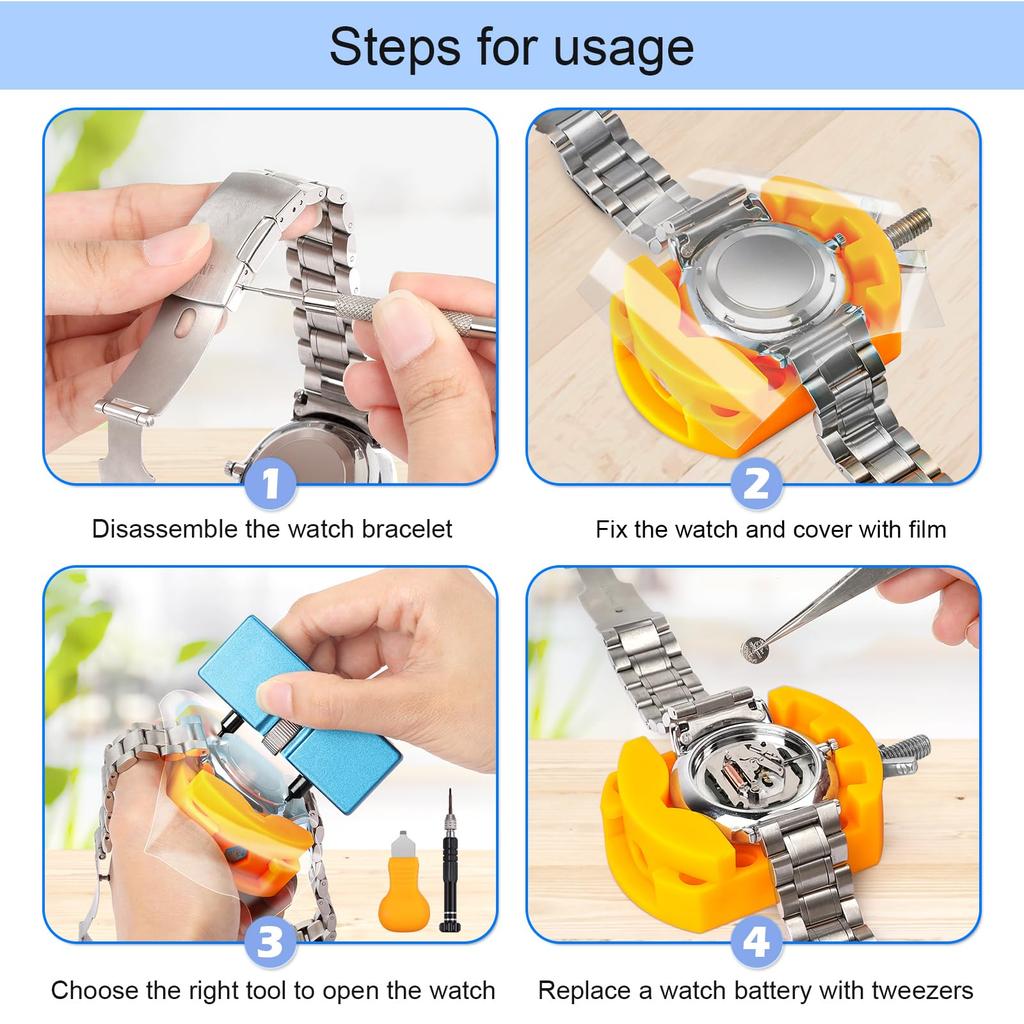 Steps for usage

1
Disassemble the watch bracelet

2
Fix the watch and cover with film

3
Choose the right tool to open the watch

4
Replace a watch battery with tweezers