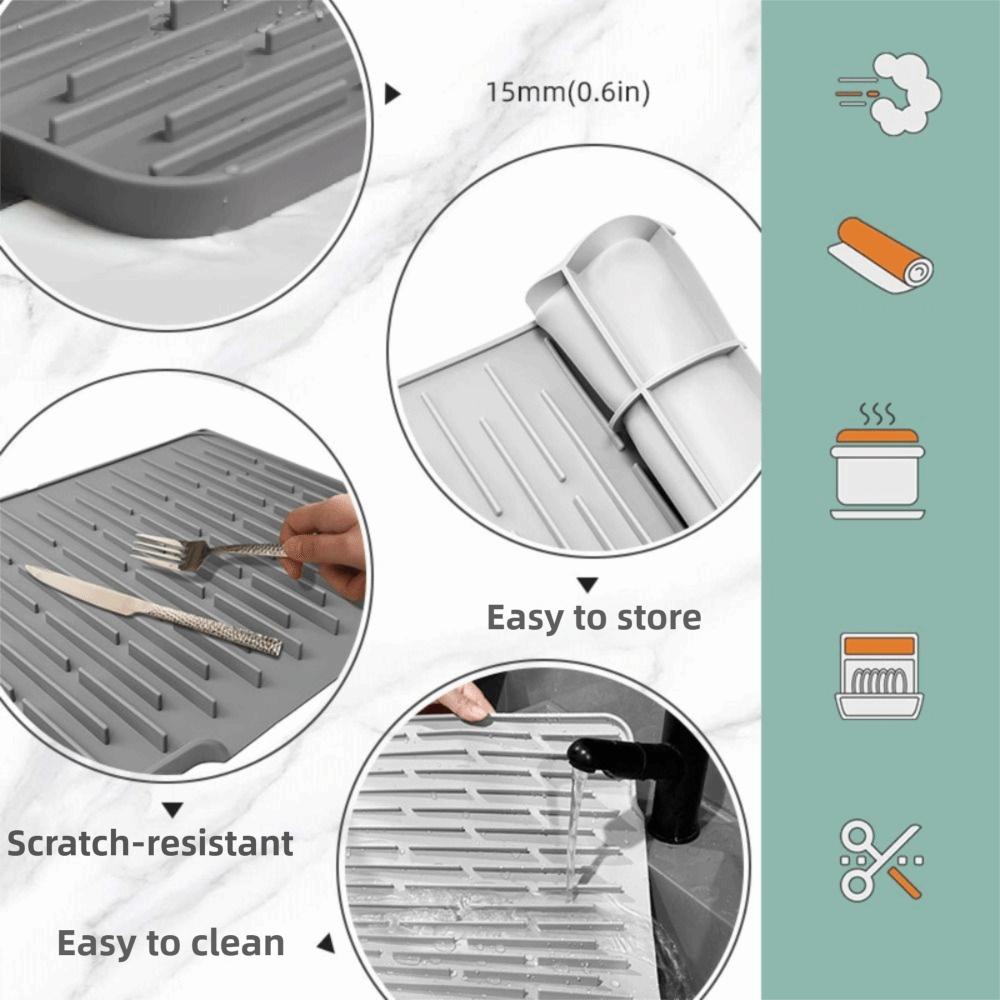 15mm(0.6in)

Easy to store

Scratch-resistant

Easy to clean