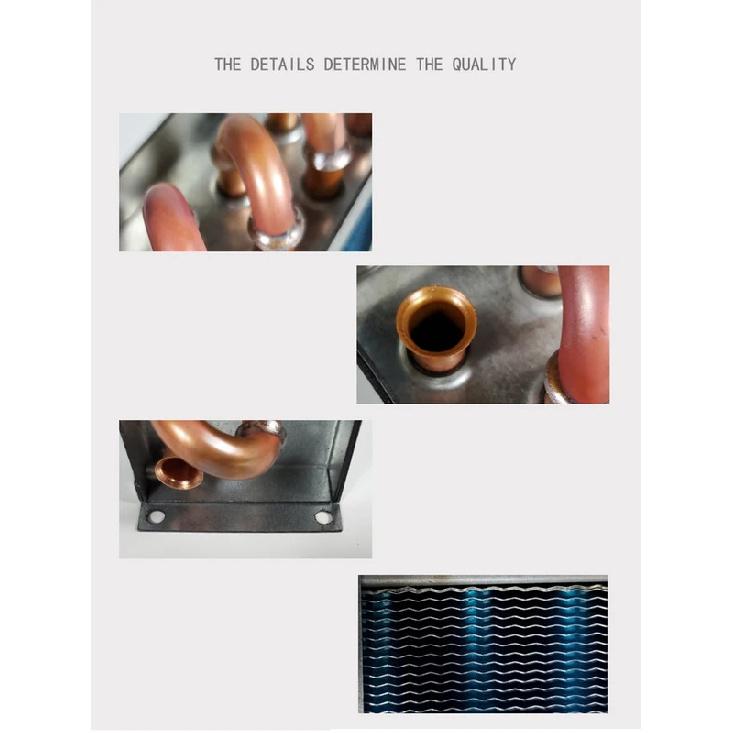 THE DETAILS DETERMINE THE QUALITY