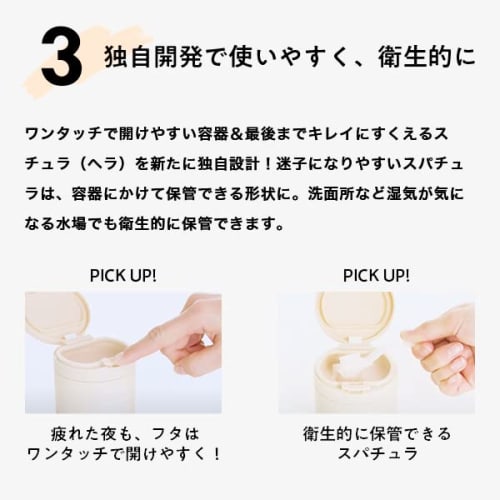 3 独自開発で使いやすく、衛生的に

ワンタッチで開けやすい容器＆最後までキレイにすくえるスチュラ（ヘラ）を新たに独自設計！迷子になりやすいスパチュラは、容器にかけて保管できる形状に。洗面所など湿気が気になる水場でも衛生的に保管できます。

PICK UP!

疲れた夜も、フタは
ワンタッチで開けやすく！

PICK UP!

衛生的に保管できる
スパチュラ