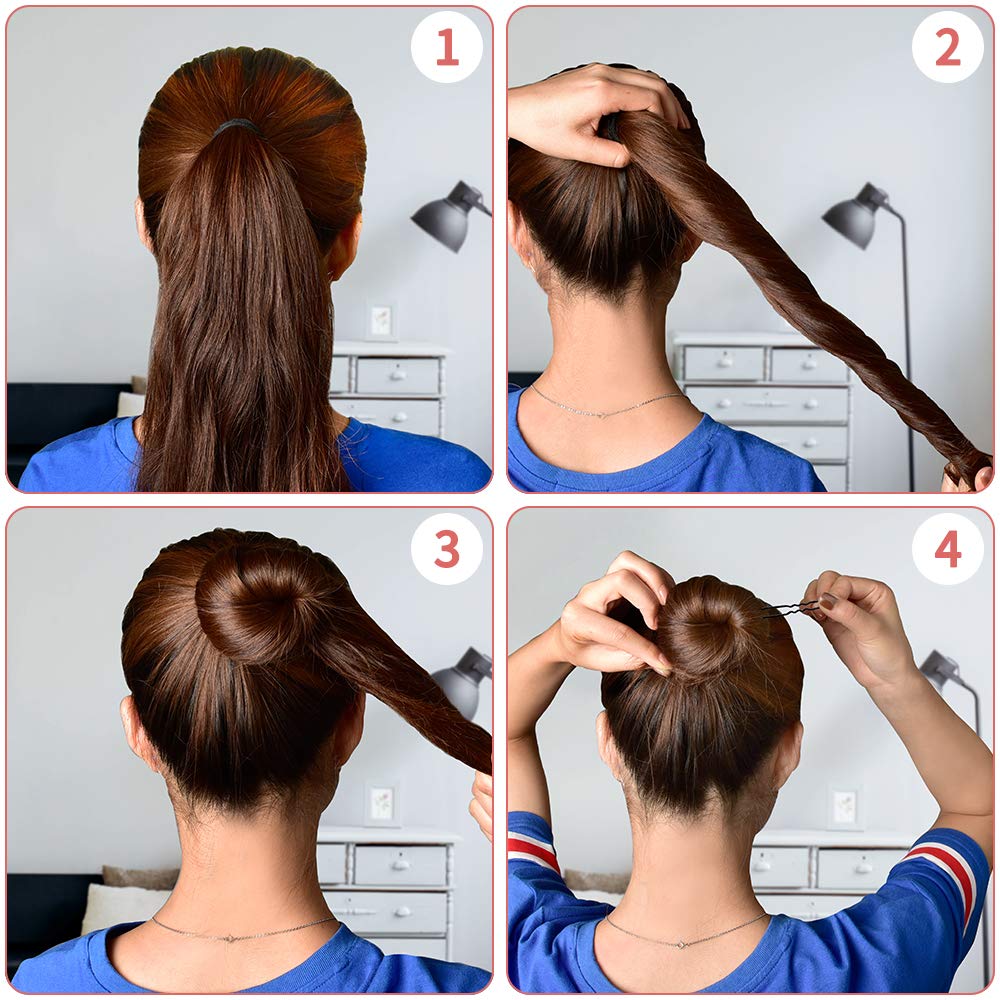 1

2

3

4