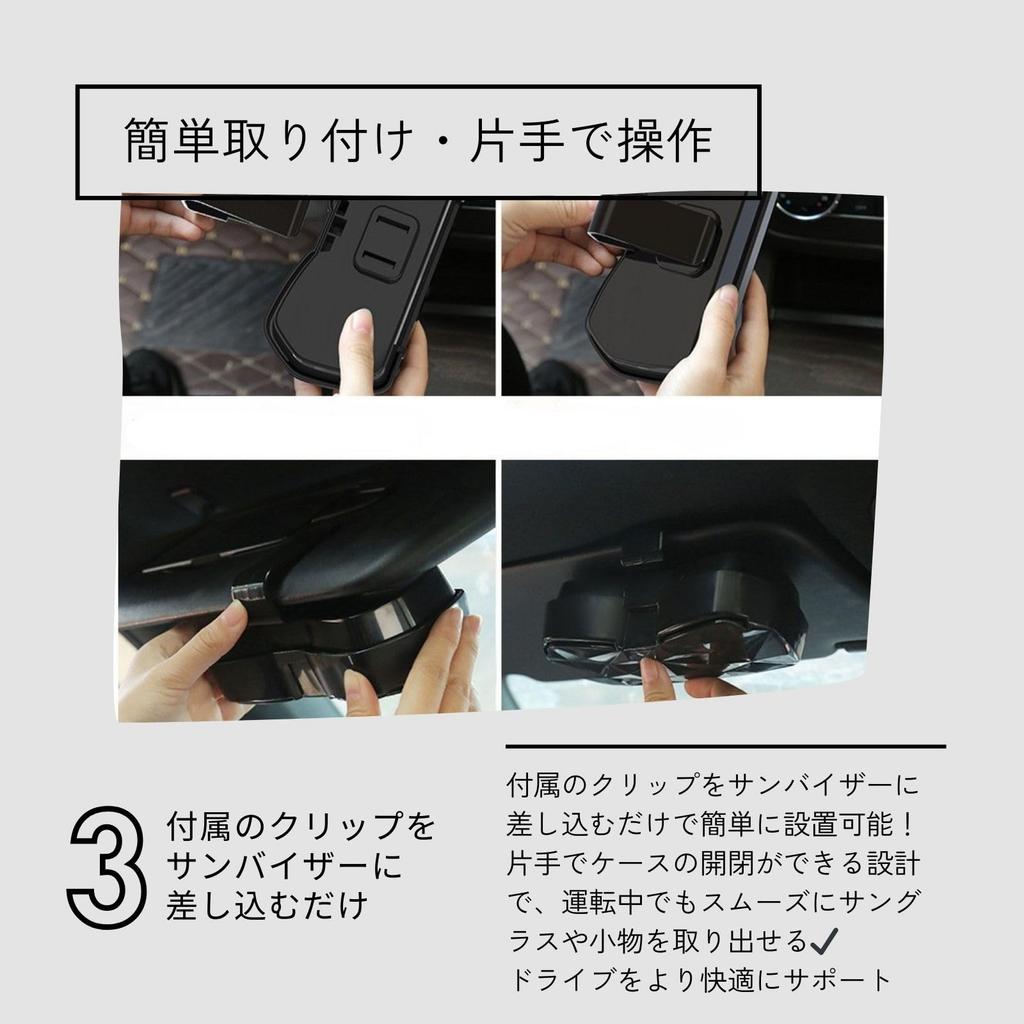 簡単取り付け・片手で操作

3 付属のクリップをサンバイザーに差し込むだけ

付属のクリップをサンバイザーに差し込むだけで簡単に設置可能！片手でケースの開閉ができる設計で、運転中でもスムーズにサングラスや小物を取り出せる✓
ドライブをより快適にサポート