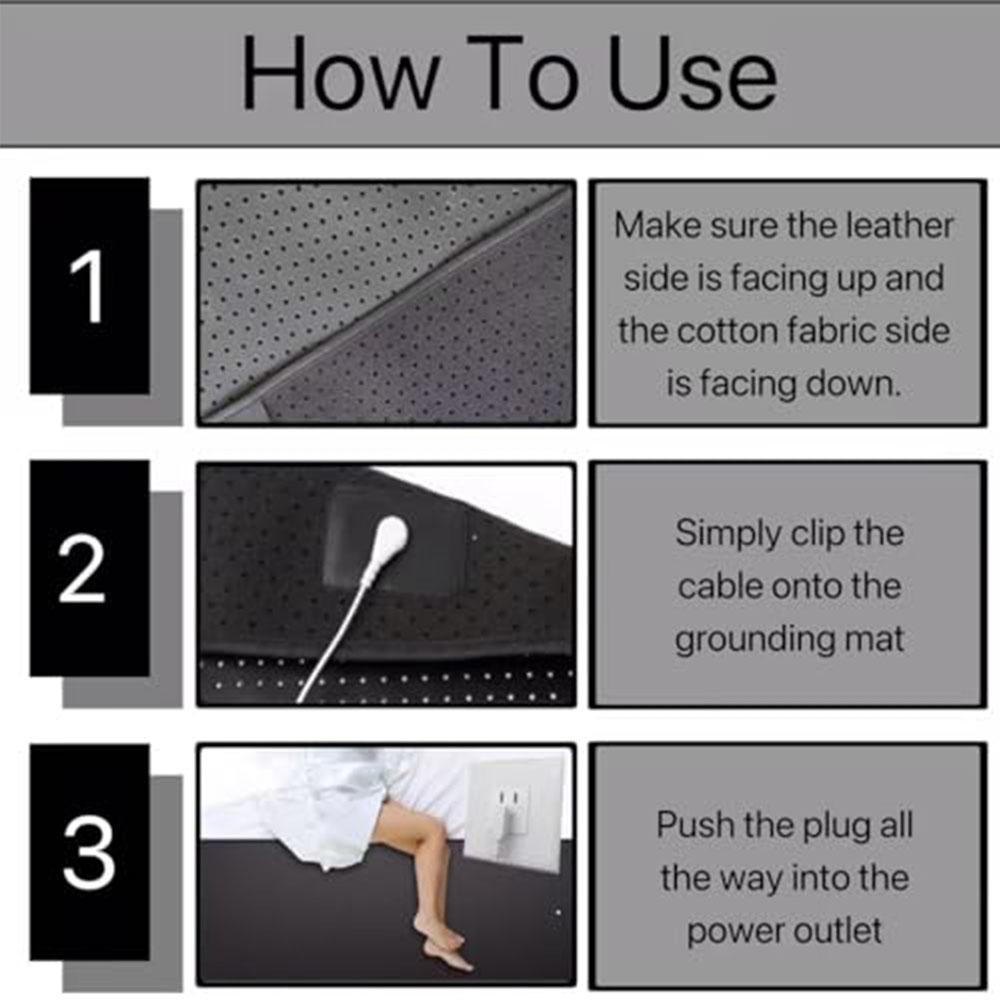 How To Use

1

Make sure the leather side is facing up and the cotton fabric side is facing down.

2

Simply clip the cable onto the grounding mat

3

Push the plug all the way into the power outlet